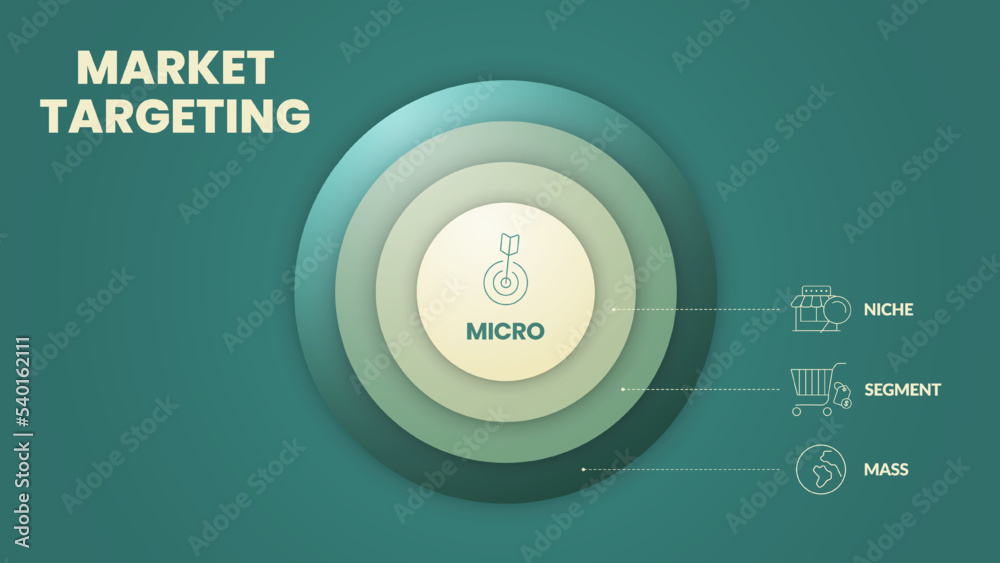 MARKET TARGETING

MICRO

NICHE

SEGMENT

MASS

Adobe Stock | #540162111