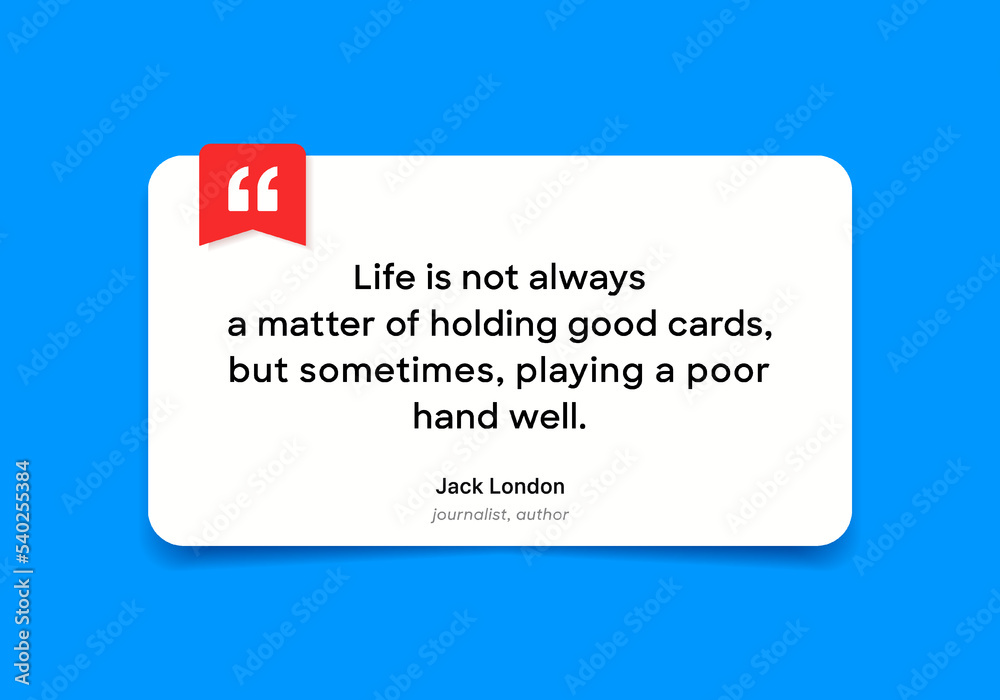 “

Life is not always a matter of holding good cards, but sometimes, playing a poor hand well.

Jack London
journalist, author

Adobe Stock | #540255384