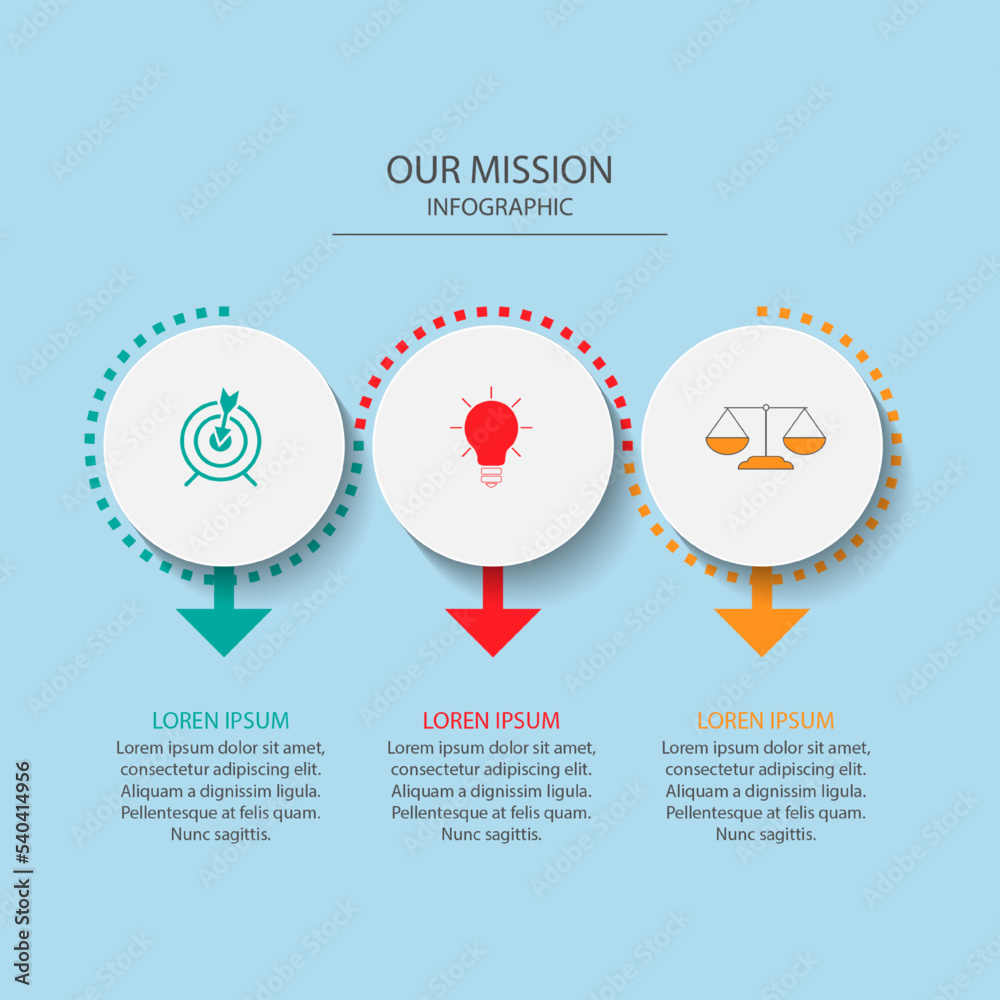 OUR MISSION
INFOGRAPHIC

LOREN IPSUM
Lorem ipsum dolor sit amet, consectetur adipiscing elit. Aliquam a dignissim ligula. Pellentesque at felis quam. Nunc sagittis.

LOREN IPSUM
Lorem ipsum dolor sit amet, consectetur adipiscing elit. Aliquam a dignissim ligula. Pellentesque at felis quam. Nunc sagittis.

LOREN IPSUM
Lorem ipsum dolor sit amet, consectetur adipiscing elit. Aliquam a dignissim ligula. Pellentesque at felis quam. Nunc sagittis.

Adobe Stock | #540414956