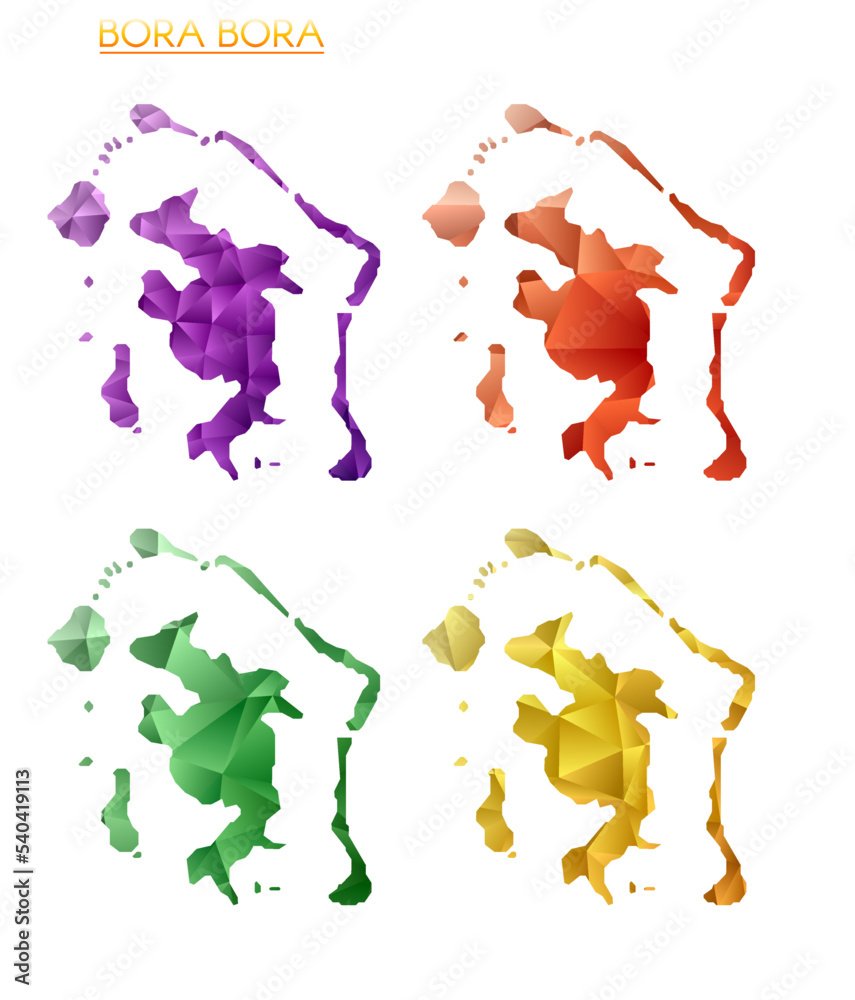 BORA BORA

Adobe Stock | #540419113