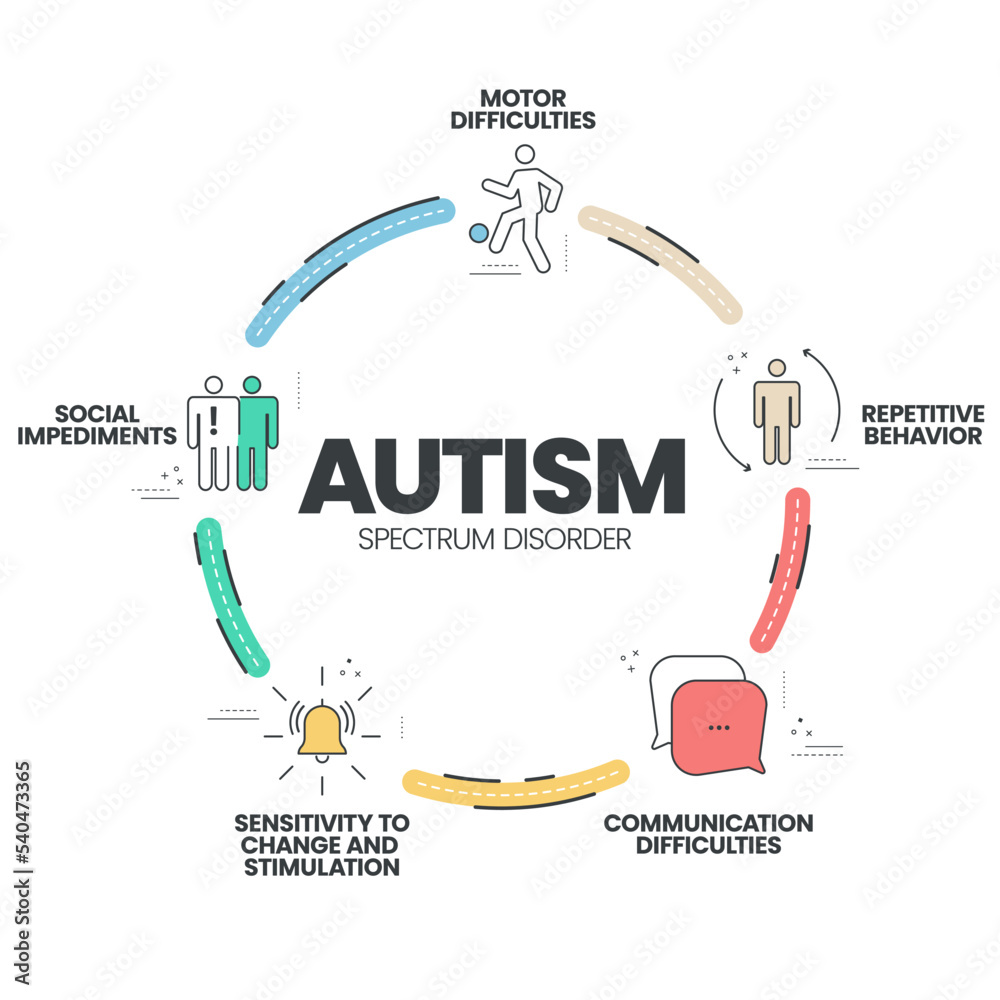 MOTOR DIFFICULTIES

SOCIAL IMPEDIMENTS

REPETITIVE BEHAVIOR

AUTISM
SPECTRUM DISORDER

SENSITIVITY TO CHANGE AND STIMULATION

COMMUNICATION DIFFICULTIES

Adobe Stock | #540473365