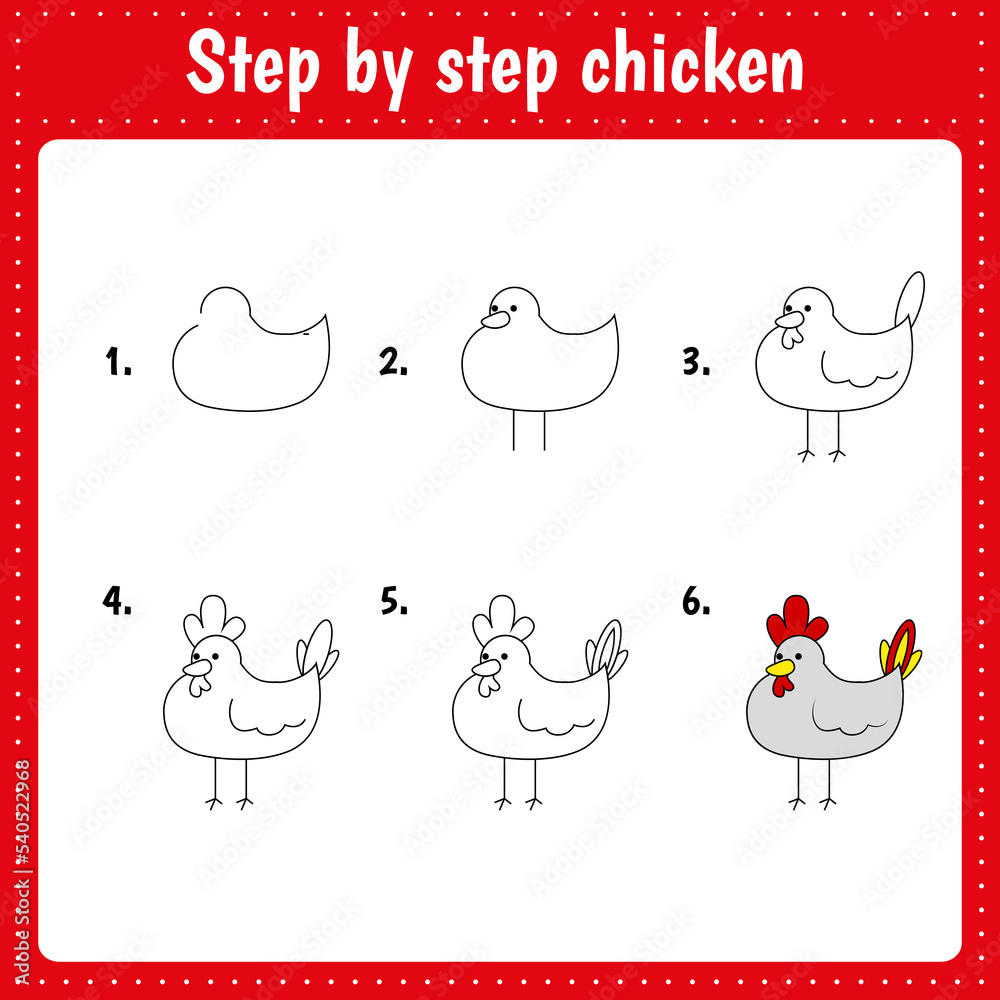 Step by step chicken

1.

2.

3.

4.

5.

6.

Adobe Stock | #540522968