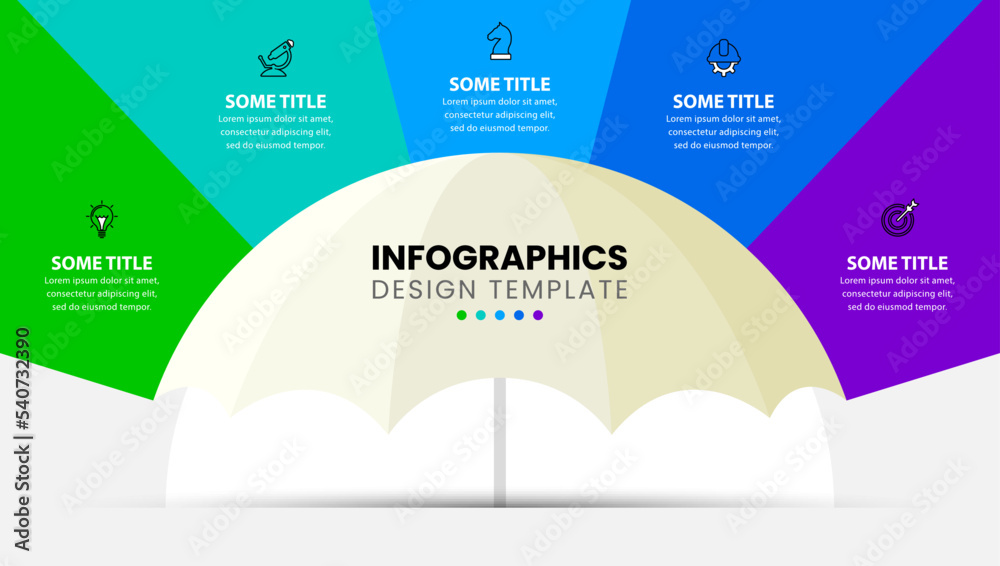 SOME TITLE
Lorem ipsum dolor sit amet, consectetur adipiscing elit, sed do eiusmod tempor.

SOME TITLE
Lorem ipsum dolor sit amet, consectetur adipiscing elit, sed do eiusmod tempor.

SOME TITLE
Lorem ipsum dolor sit amet, consectetur adipiscing elit, sed do eiusmod tempor.

SOME TITLE
Lorem ipsum dolor sit amet, consectetur adipiscing elit, sed do eiusmod tempor.

SOME TITLE
Lorem ipsum dolor sit amet, consectetur adipiscing elit, sed do eiusmod tempor.

INFOGRAPHICS
DESIGN TEMPLATE

Adobe Stock | #540732390