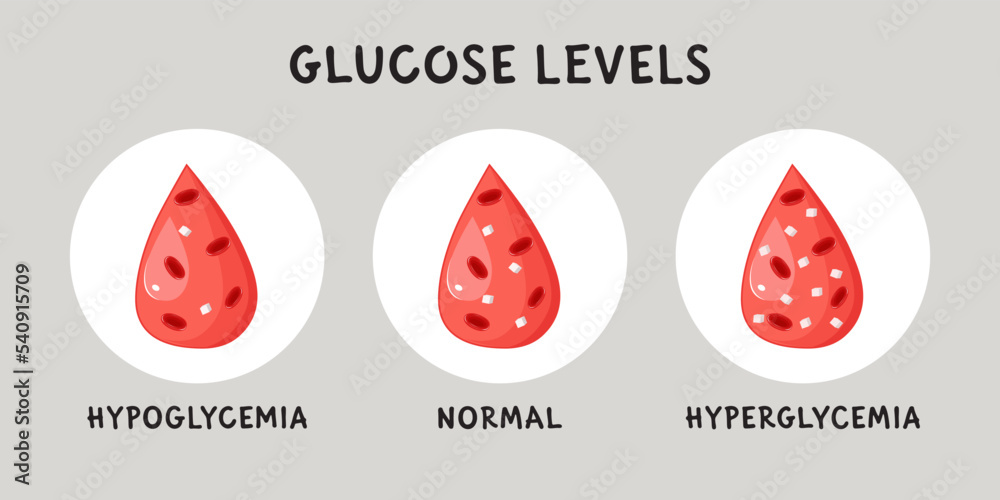 GLUCOSE LEVELS

HYPOGLYCEMIA

NORMAL

HYPERGLYCEMIA

Adobe Stock | #540915709