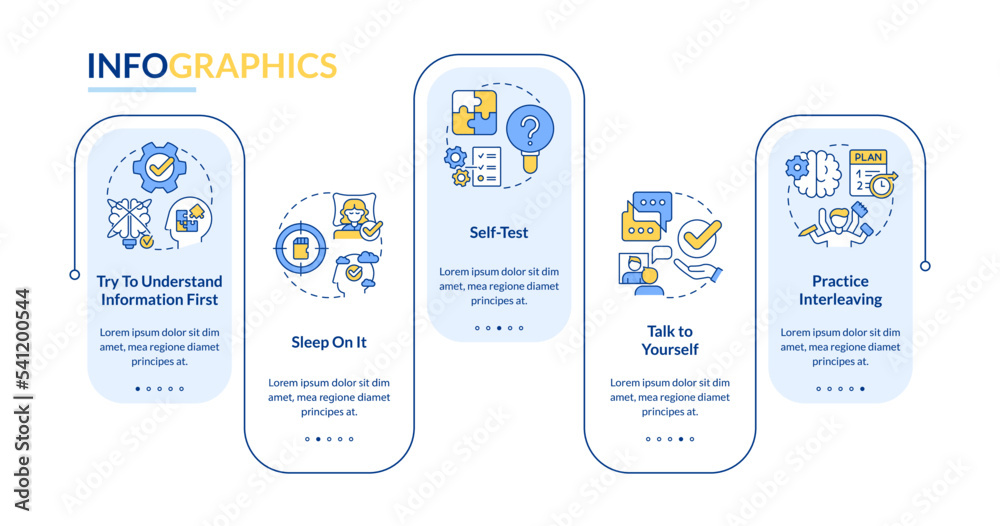 INFOGRAPHICS

Try To Understand Information First

Lorem ipsum dolor sit dim amet, mea regione diamet principes at.

Sleep On It

Lorem ipsum dolor sit dim amet, mea regione diamet principes at.

Self-Test

Lorem ipsum dolor sit dim amet, mea regione diamet principes at.

Talk to Yourself

Lorem ipsum dolor sit dim amet, mea regione diamet principes at.

PLAN
1
2

Practice Interleaving

Lorem ipsum dolor sit dim amet, mea regione diamet principes at.

Adobe Stock | #541200544