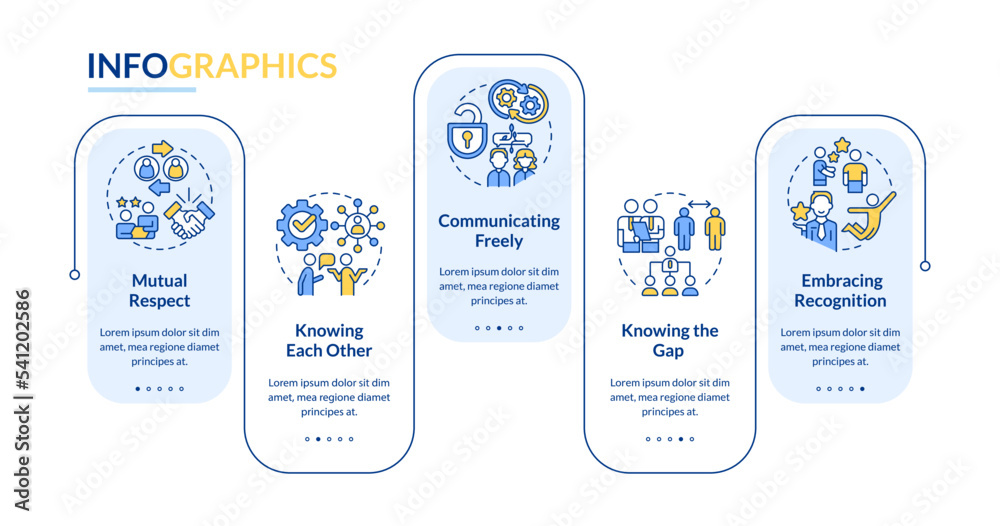 INFOGRAPHICS

Mutual Respect

Lorem ipsum dolor sit dim amet, mea regione diamet principes at.

Knowing Each Other

Lorem ipsum dolor sit dim amet, mea regione diamet principes at.

Communicating Freely

Lorem ipsum dolor sit dim amet, mea regione diamet principes at.

Knowing the Gap

Lorem ipsum dolor sit dim amet, mea regione diamet principes at.

Embracing Recognition

Lorem ipsum dolor sit dim amet, mea regione diamet principes at.

Adobe Stock | #541202586