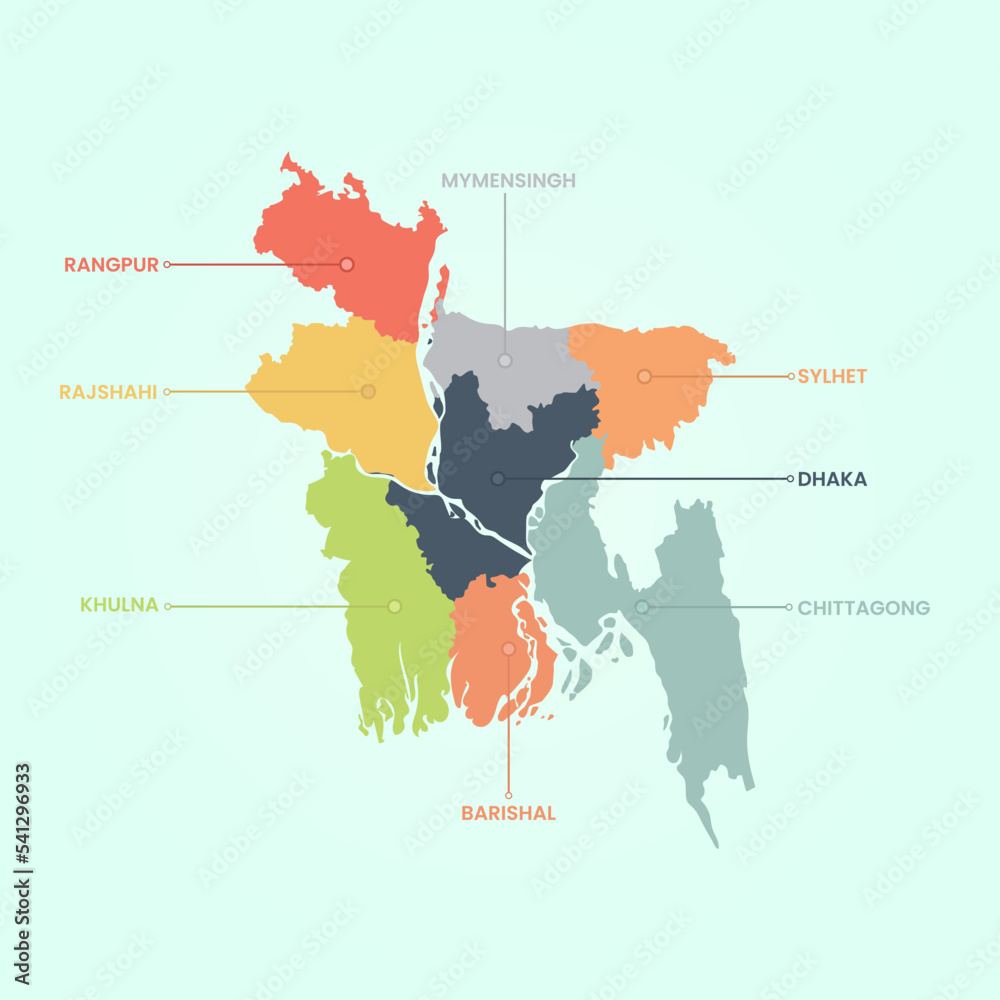 MYMENSINGH

RANGPUR

RAJSHAHI

SYLHET

DHAKA

KHULNA

CHITTAGONG

BARISHAL

Adobe Stock | #541296933