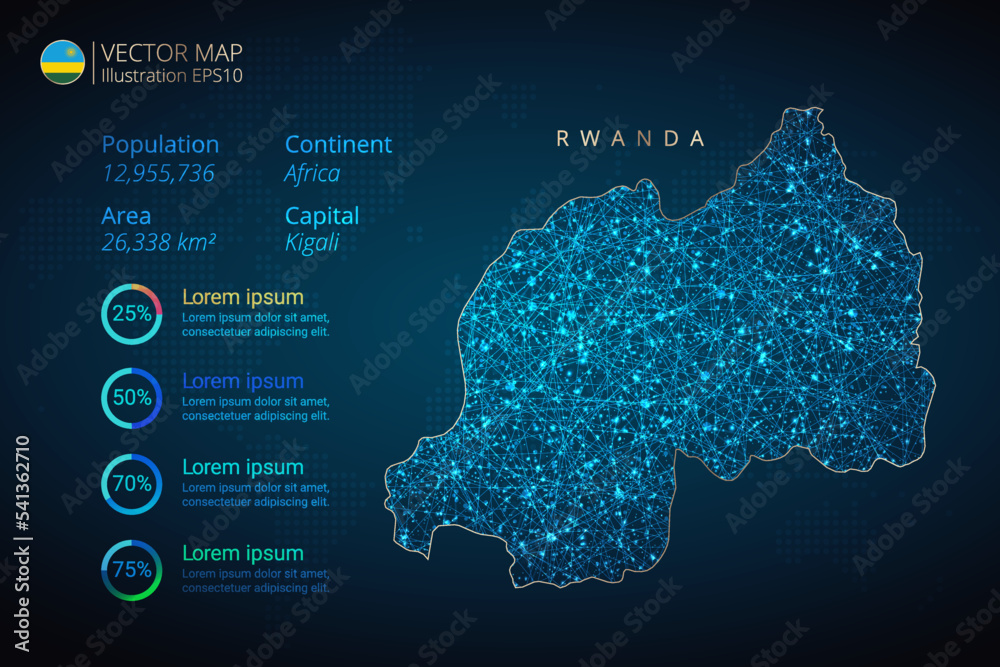 VECTOR MAP
Illustration EPS10

Population
12,955,736

Continent
Africa

Area
26,338 km²

Capital
Kigali

RWANDA

25%
Lorem ipsum
Lorem ipsum dolor sit amet, consectetuer adipiscing elit.

50%
Lorem ipsum
Lorem ipsum dolor sit amet, consectetuer adipiscing elit.

70%
Lorem ipsum
Lorem ipsum dolor sit amet, consectetuer adipiscing elit.

75%
Lorem ipsum
Lorem ipsum dolor sit amet, consectetuer adipiscing elit.

Adobe Stock | #541362710