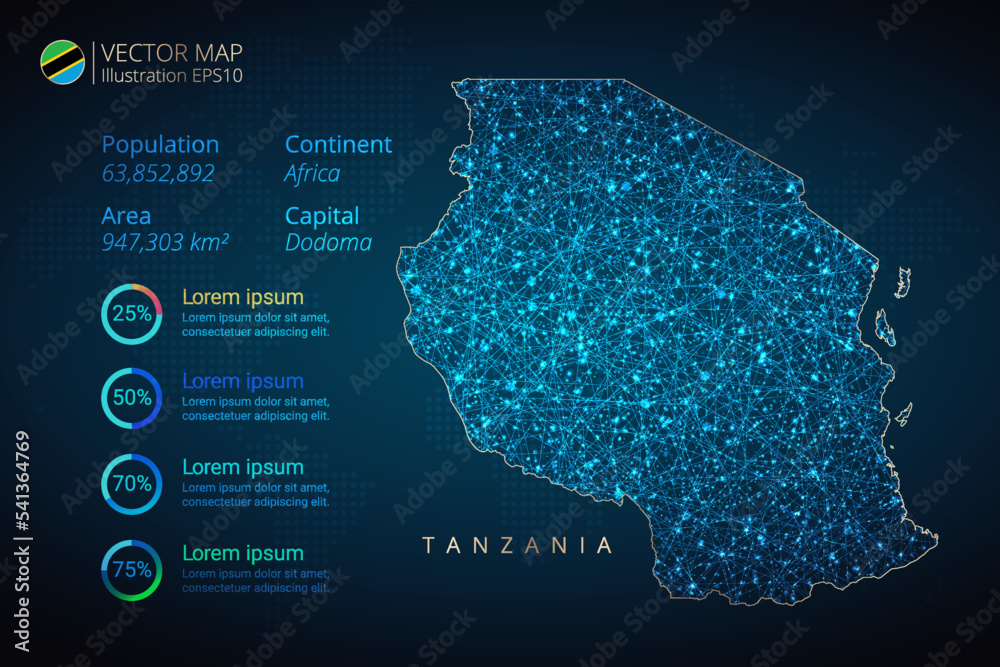 VECTOR MAP
Illustration EPS10

Population
63,852,892

Continent
Africa

Area
947,303 km²

Capital
Dodoma

25%
Lorem ipsum
Lorem ipsum dolor sit amet, consectetuer adipiscing elit.

50%
Lorem ipsum
Lorem ipsum dolor sit amet, consectetuer adipiscing elit.

70%
Lorem ipsum
Lorem ipsum dolor sit amet, consectetuer adipiscing elit.

75%
Lorem ipsum
Lorem ipsum dolor sit amet, consectetuer adipiscing elit.

TANZANIA

Adobe Stock | #541364769