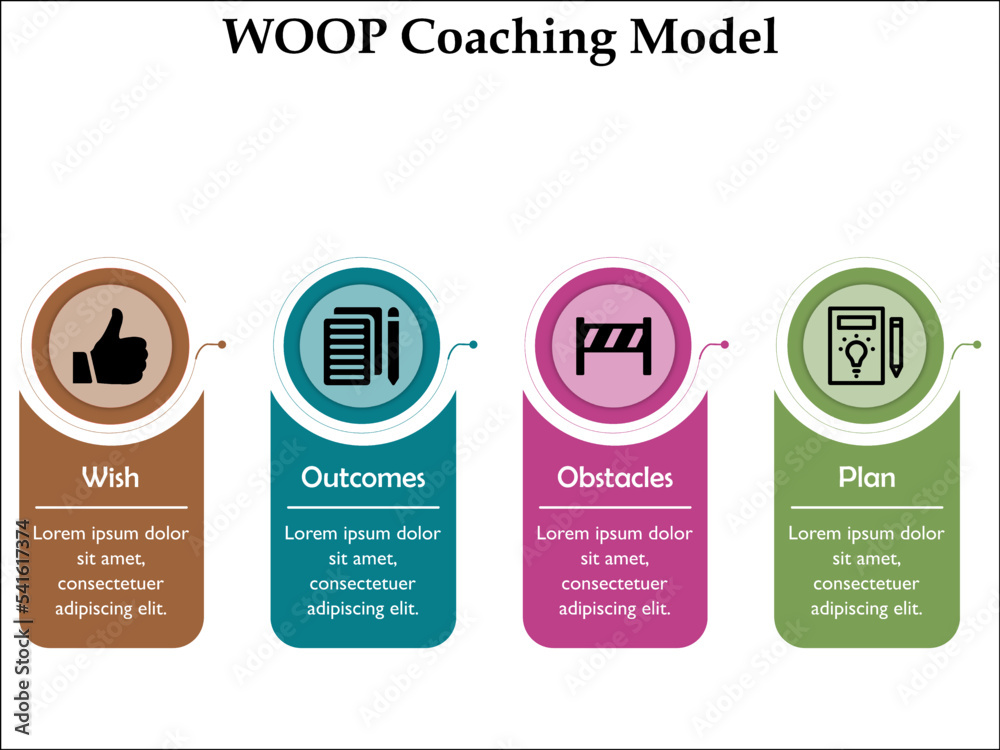 WOOP Coaching Model

Wish
Lorem ipsum dolor sit amet, consectetuer adipiscing elit.

Outcomes
Lorem ipsum dolor sit amet, consectetuer adipiscing elit.

Obstacles
Lorem ipsum dolor sit amet, consectetuer adipiscing elit.

Plan
Lorem ipsum dolor sit amet, consectetuer adipiscing elit.

Adobe Stock | #541617374