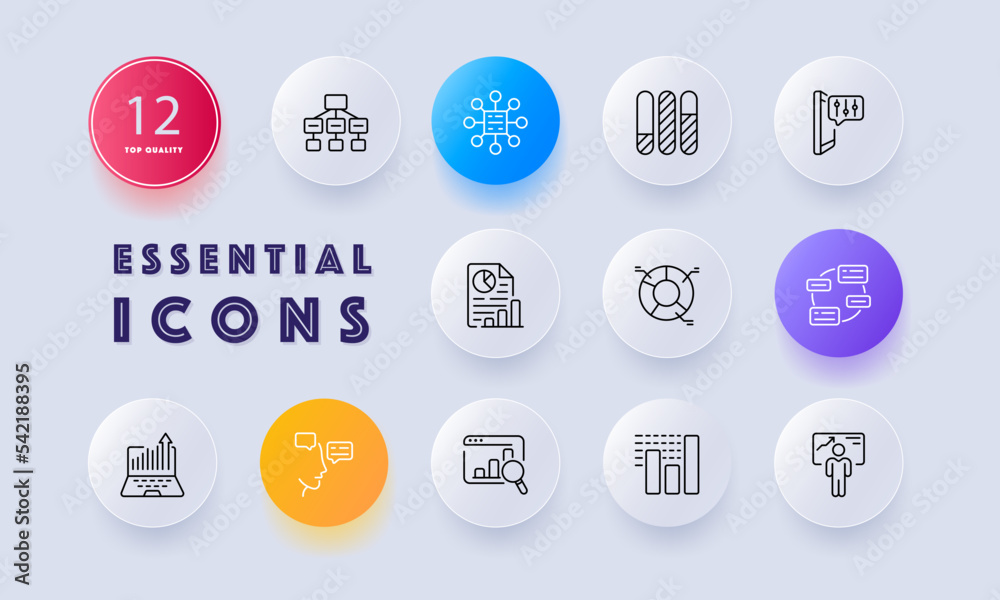 12
TOP QUALITY

ESSENTIAL
ICONS

Adobe Stock | #542188395