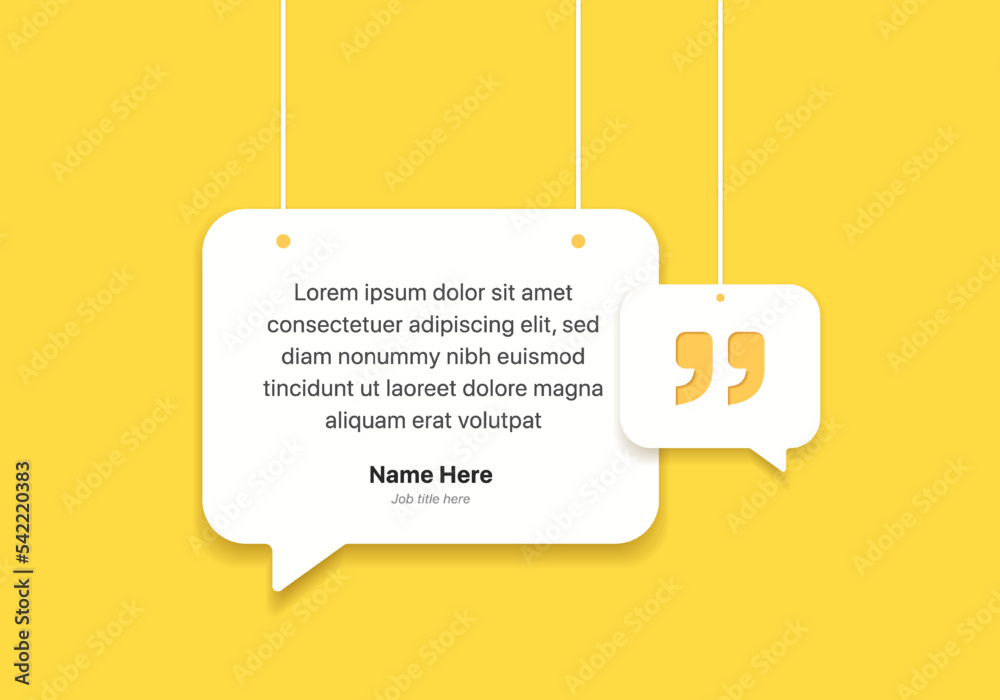 Lorem ipsum dolor sit amet consectetuer adipiscing elit, sed diam nonummy nibh euismod tincidunt ut laoreet dolore magna aliquam erat volutpat

Name Here
Job title here

”

Adobe Stock | #542220383