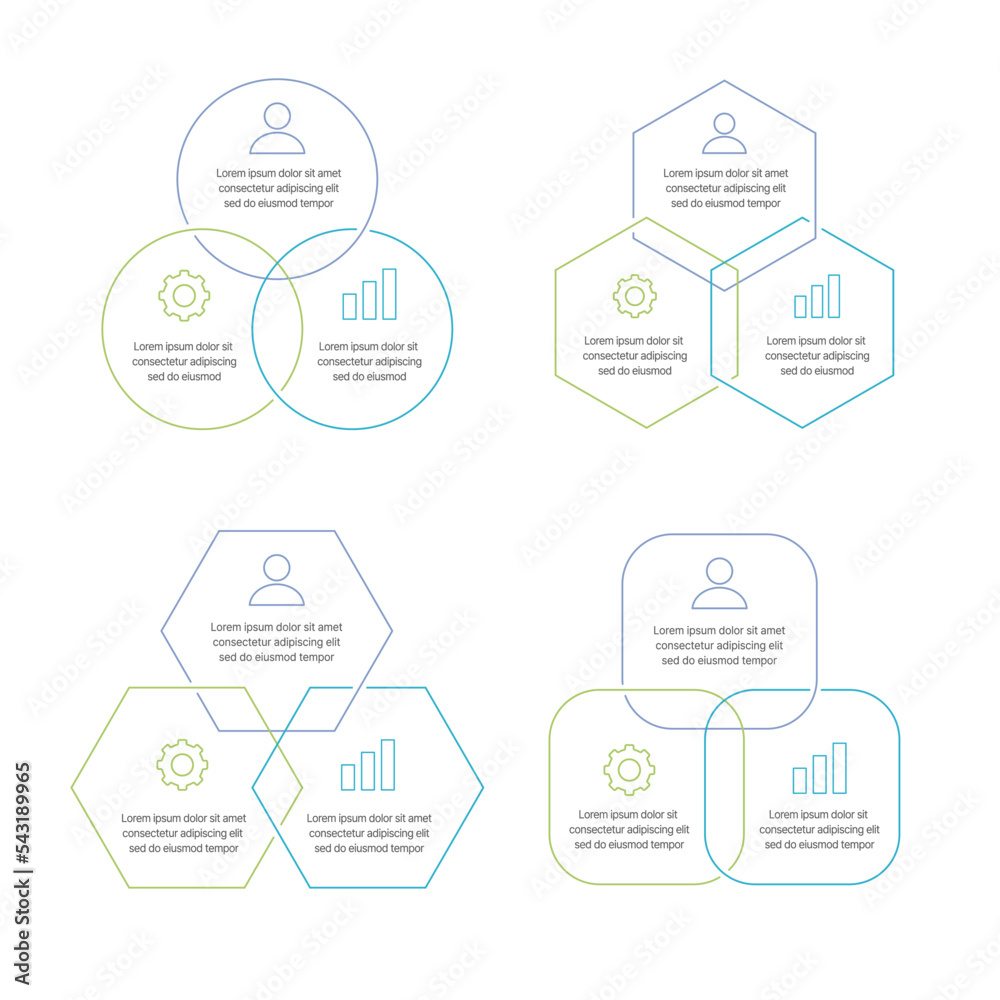 Lorem ipsum dolor sit amet consectetur adipiscing elit sed do eiusmod tempor

Lorem ipsum dolor sit consectetur adipiscing sed do eiusmod

Lorem ipsum dolor sit consectetur adipiscing sed do eiusmod

Lorem ipsum dolor sit amet consectetur adipiscing elit sed do eiusmod tempor

Lorem ipsum dolor sit consectetur adipiscing sed do eiusmod

Lorem ipsum dolor sit consectetur adipiscing sed do eiusmod

Lorem ipsum dolor sit amet consectetur adipiscing elit sed do eiusmod tempor

Lorem ipsum dolor sit amet consectetur adipiscing elit sed do eiusmod tempor

Lorem ipsum dolor sit amet consectetur adipiscing elit sed do eiusmod tempor

Lorem ipsum dolor sit amet consectetur adipiscing elit sed do eiusmod tempor

Lorem ipsum dolor sit consectetur adipiscing elit sed do eiusmod tempor

Lorem ipsum dolor sit consectetur adipiscing elit sed do eiusmod tempor

Adobe Stock | #543189965