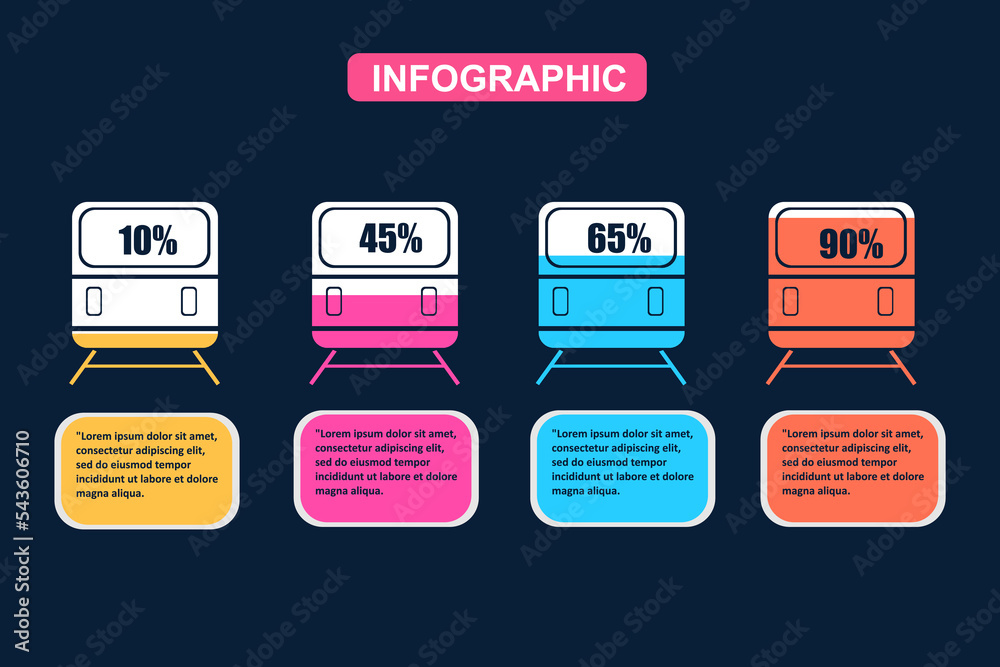 INFOGRAPHIC

10%

45%

65%

90%

"Lorem ipsum dolor sit amet, consectetur adipiscing elit, sed do eiusmod tempor incididunt ut labore et dolore magna aliqua.

"Lorem ipsum dolor sit amet, consectetur adipiscing elit, sed do eiusmod tempor incididunt ut labore et dolore magna aliqua.

"Lorem ipsum dolor sit amet, consectetur adipiscing elit, sed do eiusmod tempor incididunt ut labore et dolore magna aliqua.

"Lorem ipsum dolor sit amet, consectetur adipiscing elit, sed do eiusmod tempor incididunt ut labore et dolore magna aliqua.

Adobe Stock | #543606710