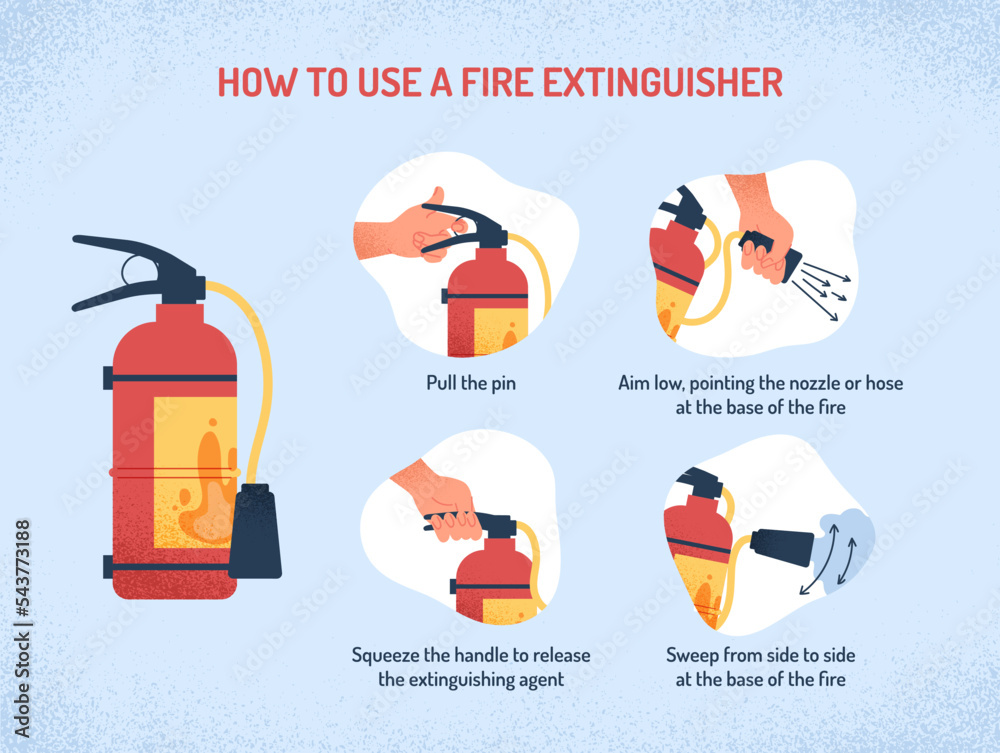 HOW TO USE A FIRE EXTINGUISHER

Pull the pin

Aim low, pointing the nozzle or hose at the base of the fire

Squeeze the handle to release the extinguishing agent

Sweep from side to side at the base of the fire

Adobe Stock | #543773188