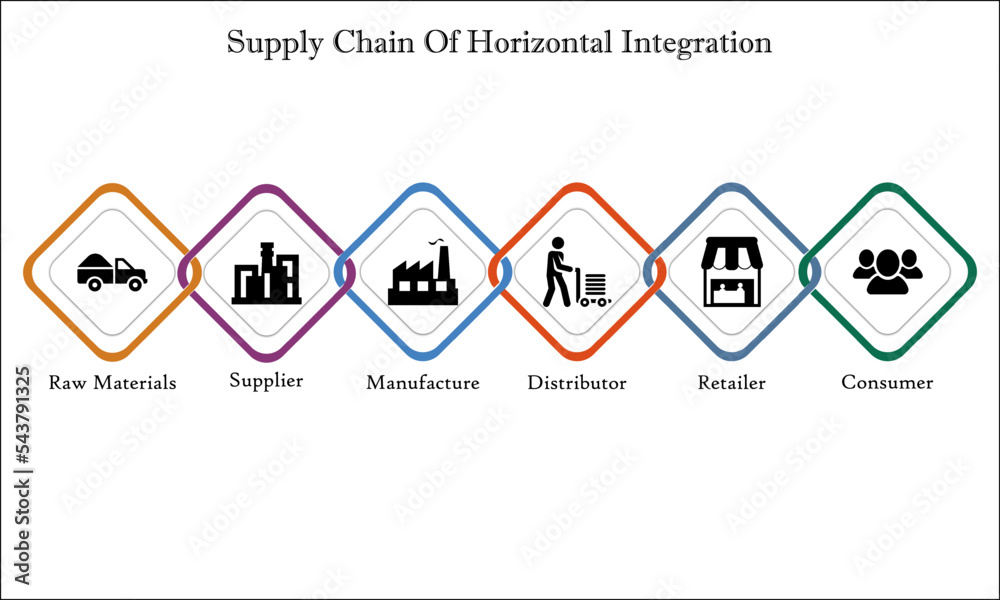 Supply Chain Of Horizontal Integration

Raw Materials

Supplier

Manufacture

Distributor

Retailer

Consumer

Adobe Stock | #543791325