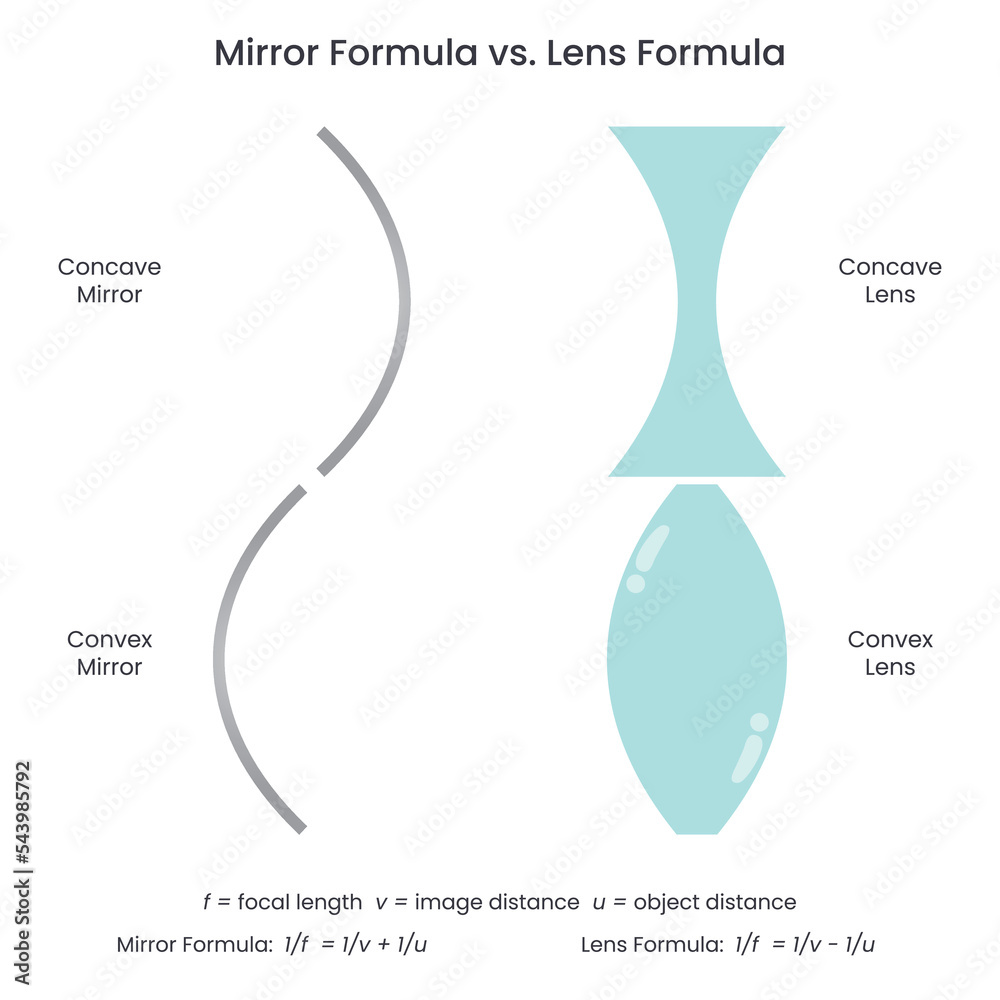 Mirror Formula vs. Lens Formula

Concave Mirror

Concave Lens

Convex Mirror

Convex Lens

$f$ = focal length $v$ = image distance $u$ = object distance

Mirror Formula: $1/f = 1/v + 1/u$

Lens Formula: $1/f = 1/v - 1/u$

Adobe Stock | #543985792