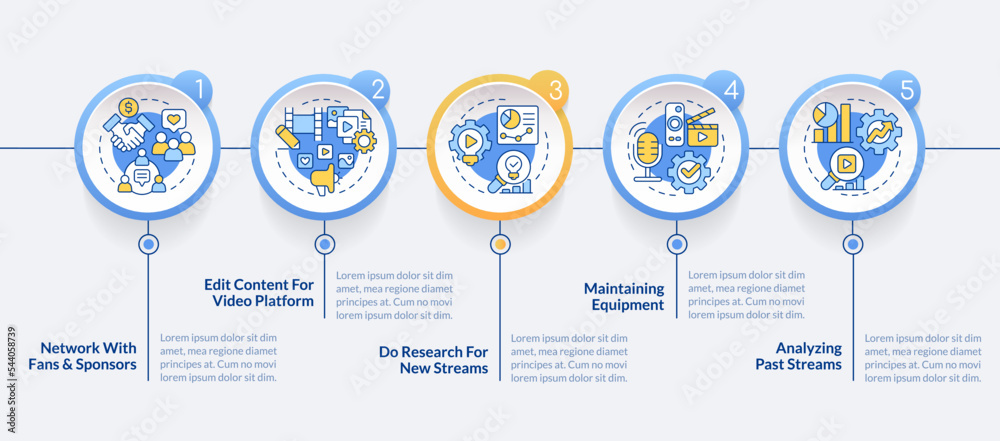 1

2

3

4

5

Network With Fans & Sponsors

Lorem ipsum dolor sit dim amet, mea regione diamet principes at. Cum no movi lorem ipsum dolor sit dim.

Edit Content For Video Platform

Lorem ipsum dolor sit dim amet, mea regione diamet principes at. Cum no movi lorem ipsum dolor sit dim.

Do Research For New Streams

Lorem ipsum dolor sit dim amet, mea regione diamet principes at. Cum no movi lorem ipsum dolor sit dim.

Maintaining Equipment

Lorem ipsum dolor sit dim amet, mea regione diamet principes at. Cum no movi lorem ipsum dolor sit dim.

Analyzing Past Streams

Lorem ipsum dolor sit dim amet, mea regione diamet principes at. Cum no movi lorem ipsum dolor sit dim.

544058739