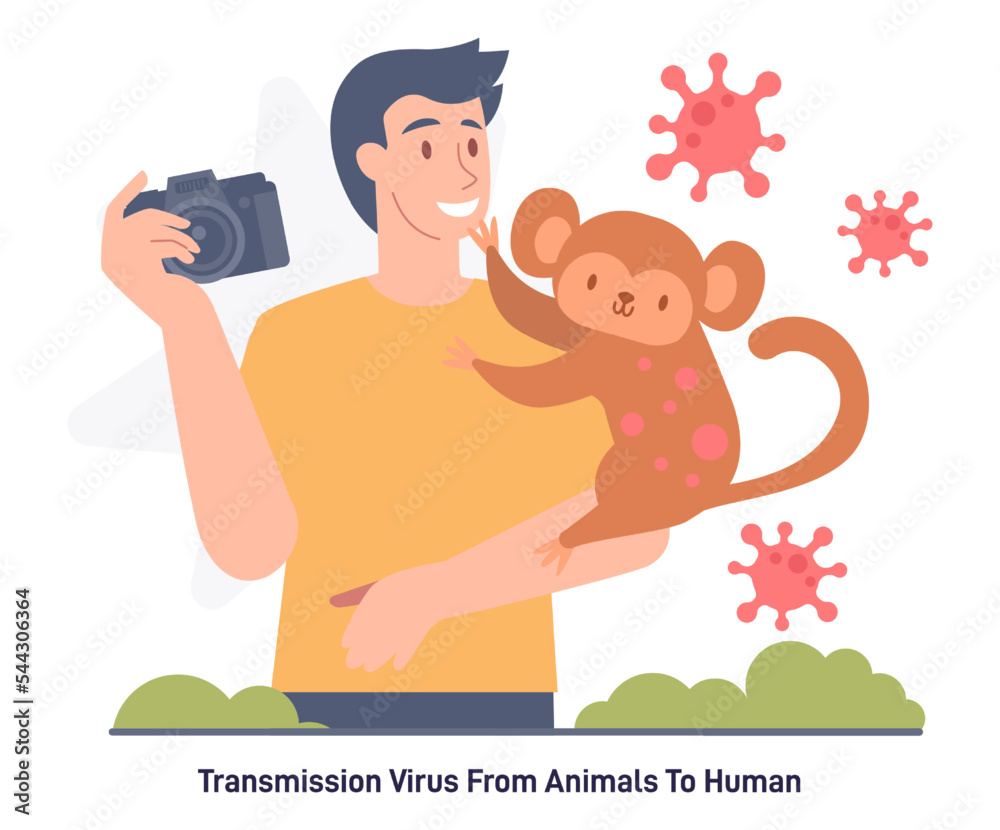 Transmission Virus From Animals To Human

Adobe Stock | #544306364