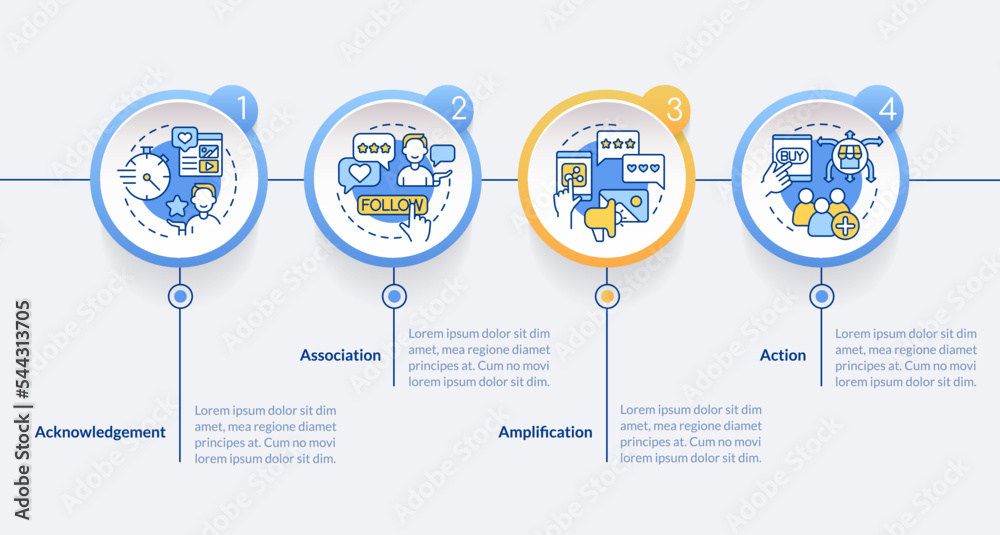 1

2

FOLLOW

3

4

BUY

Acknowledgement

Lorem ipsum dolor sit dim amet, mea regione diamet principes at. Cum no movi lorem ipsum dolor sit dim.

Association

Lorem ipsum dolor sit dim amet, mea regione diamet principes at. Cum no movi lorem ipsum dolor sit dim.

Amplification

Lorem ipsum dolor sit dim amet, mea regione diamet principes at. Cum no movi lorem ipsum dolor sit dim.

Action

Lorem ipsum dolor sit dim amet, mea regione diamet principes at. Cum no movi lorem ipsum dolor sit dim.

Adobe Stock | #544313705