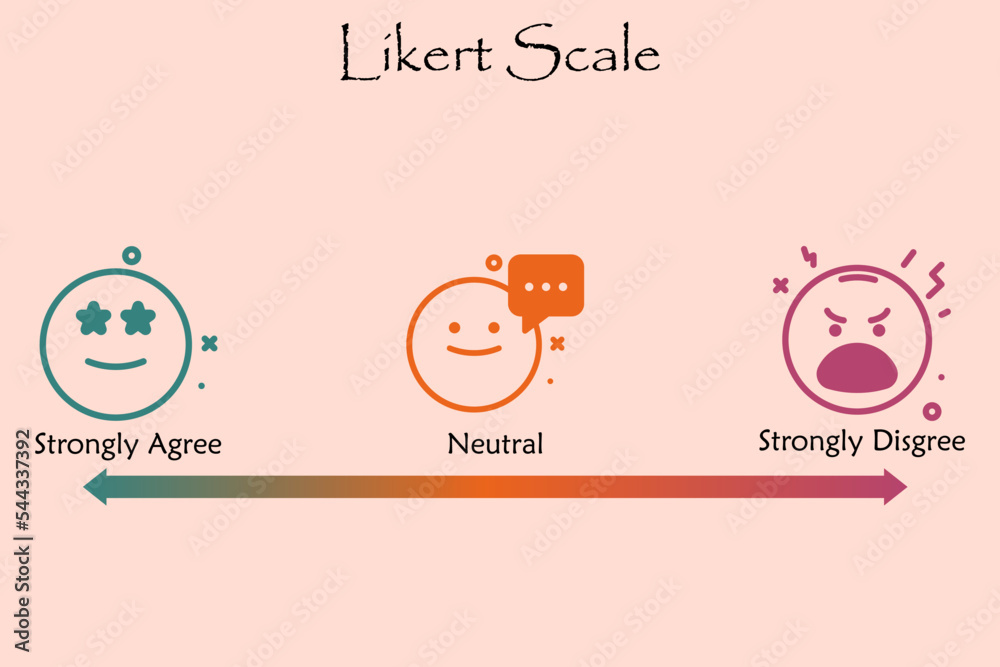 Likert Scale

Strongly Agree

Neutral

Strongly Disgree

Adobe Stock | #544337392