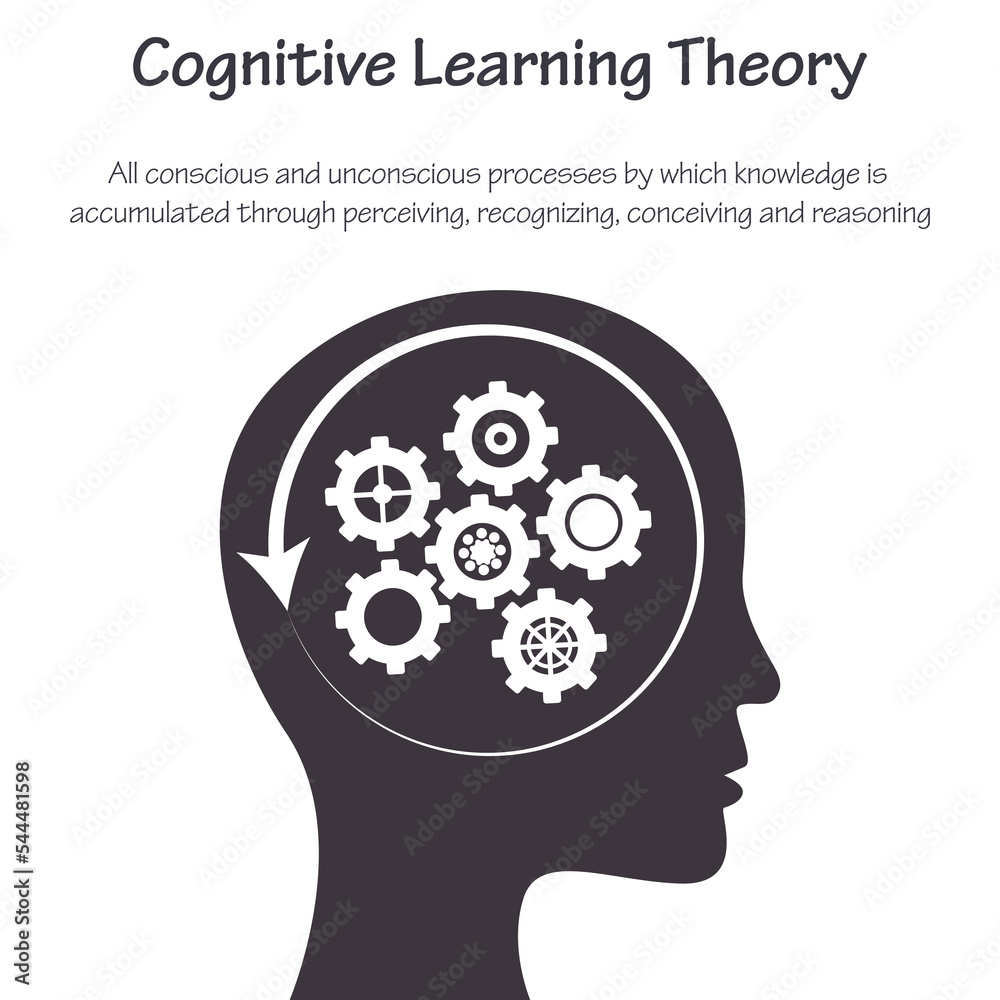 Cognitive Learning Theory

All conscious and unconscious processes by which knowledge is accumulated through perceiving, recognizing, conceiving and reasoning

Adobe Stock | #544481598