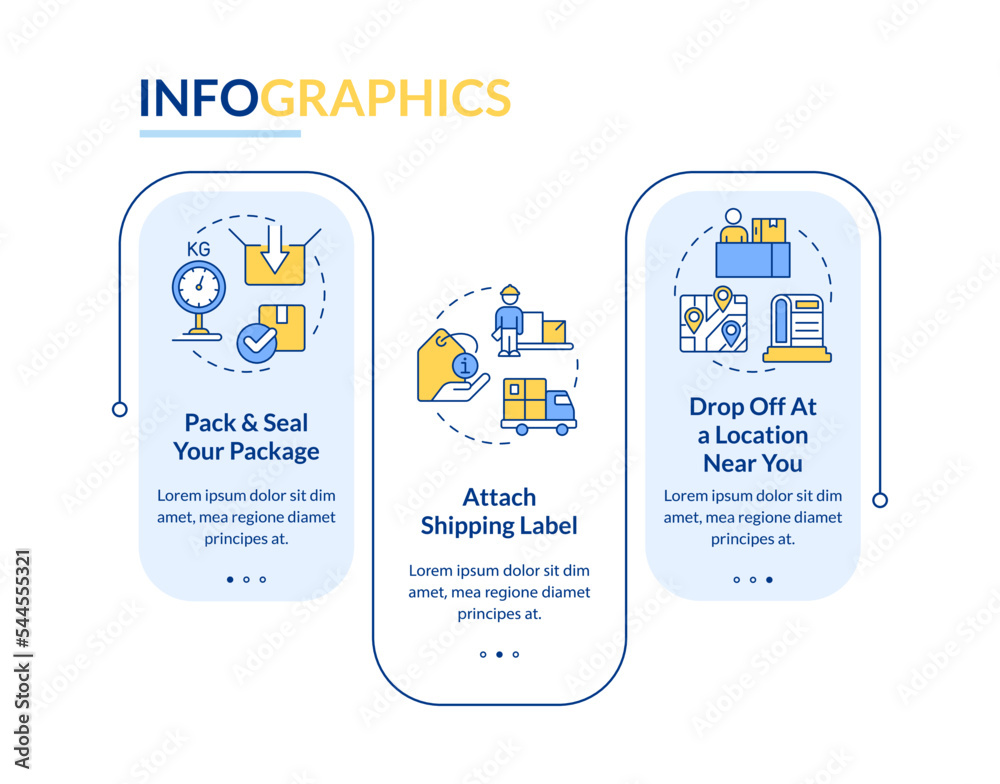 INFOGRAPHICS

KG

Pack & Seal Your Package

Lorem ipsum dolor sit dim amet, mea regione diamet principes at.

Attach Shipping Label

Lorem ipsum dolor sit dim amet, mea regione diamet principes at.

Drop Off At a Location Near You

Lorem ipsum dolor sit dim amet, mea regione diamet principes at.

Adobe Stock | #544555321