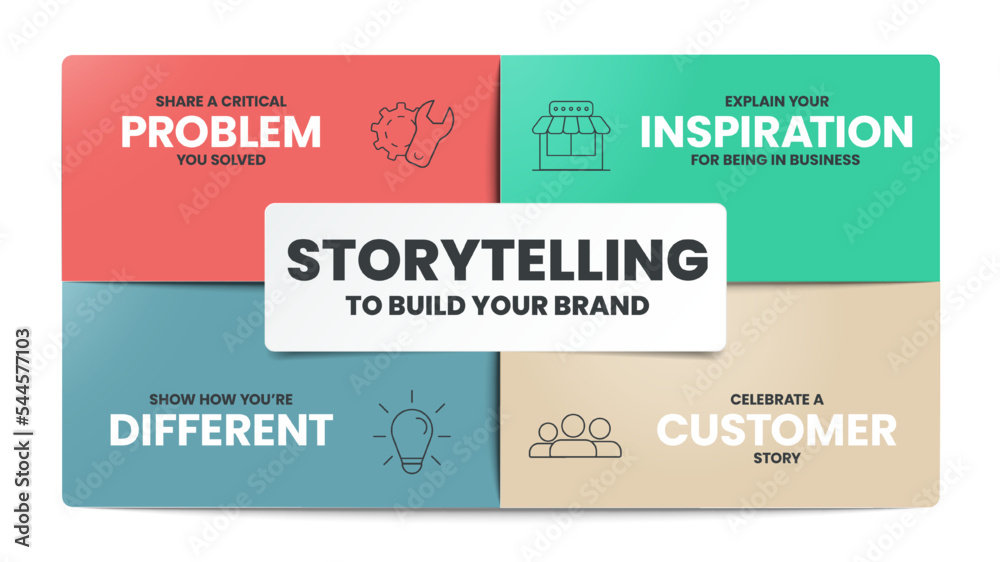 SHARE A CRITICAL
PROBLEM
YOU SOLVED

EXPLAIN YOUR
INSPIRATION
FOR BEING IN BUSINESS

STORYTELLING
TO BUILD YOUR BRAND

SHOW HOW YOU'RE
DIFFERENT

CELEBRATE A
CUSTOMER
STORY

Adobe Stock | #544577103