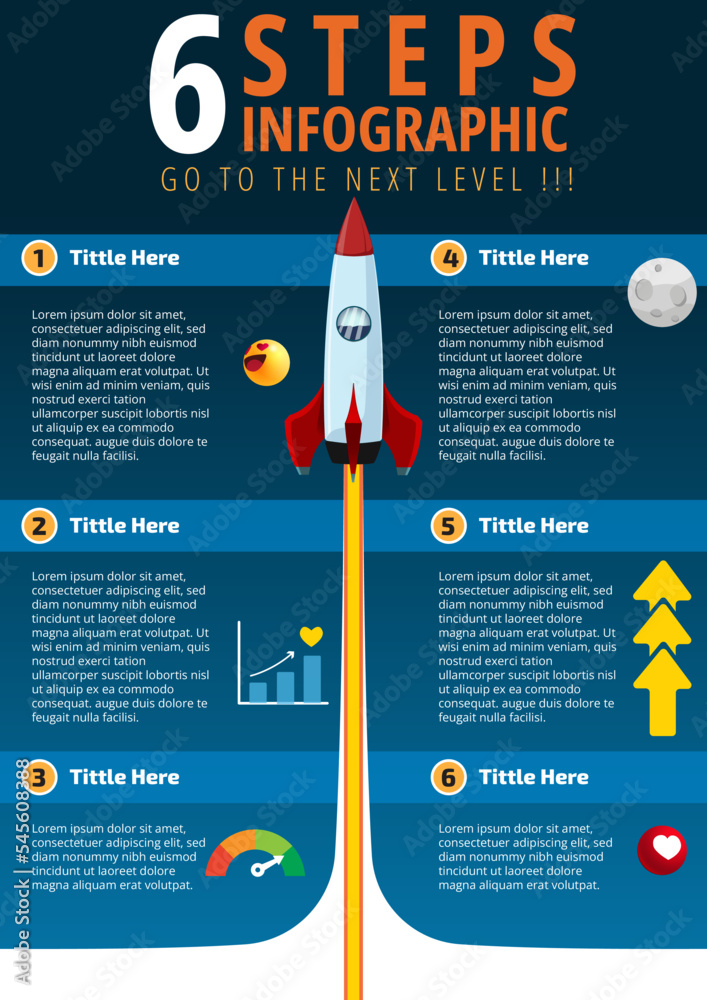 6 STEPS INFOGRAPHIC

GO TO THE NEXT LEVEL !!!

1 Tittle Here

Lorem ipsum dolor sit amet, consectetuer adipiscing elit, sed diam nonummy nibh euismod tincidunt ut laoreet dolore magna aliquam erat volutpat. Ut wisi enim ad minim veniam, quis nostrud exerci tation ullamcorper suscipit lobortis nisl ut aliquip ex ea commodo consequat. augue duis dolore te feugait nulla facilisi.

2 Tittle Here

Lorem ipsum dolor sit amet, consectetuer adipiscing elit, sed diam nonummy nibh euismod tincidunt ut laoreet dolore magna aliquam erat volutpat. Ut wisi enim ad minim veniam, quis nostrud exerci tation ullamcorper suscipit lobortis nisl ut aliquip ex ea commodo consequat. augue duis dolore te feugait nulla facilisi.

3 Tittle Here

Lorem ipsum dolor sit amet, consectetuer adipiscing elit, sed diam nonummy nibh euismod tincidunt ut laoreet dolore magna aliquam erat volutpat.

4 Tittle Here

Lorem ipsum dolor sit amet, consectetuer adipiscing elit, sed diam nonummy nibh euismod tincidunt ut laoreet dolore magna aliquam erat volutpat. Ut wisi enim ad minim veniam, quis nostrud exerci tation ullamcorper suscipit lobortis nisl ut aliquip ex ea commodo consequat. augue duis dolore te feugait nulla facilisi.

5 Tittle Here

Lorem ipsum dolor sit amet, consectetuer adipiscing elit, sed diam nonummy nibh euismod tincidunt ut laoreet dolore magna aliquam erat volutpat. Ut wisi enim ad minim veniam, quis nostrud exerci tation ullamcorper suscipit lobortis nisl ut aliquip ex ea commodo consequat. augue duis dolore te feugait nulla facilisi.

6 Tittle Here

Lorem ipsum dolor sit amet, consectetuer adipiscing elit, sed diam nonummy nibh euismod tincidunt ut laoreet dolore magna aliquam erat volutpat.

Adobe Stock | #545608388