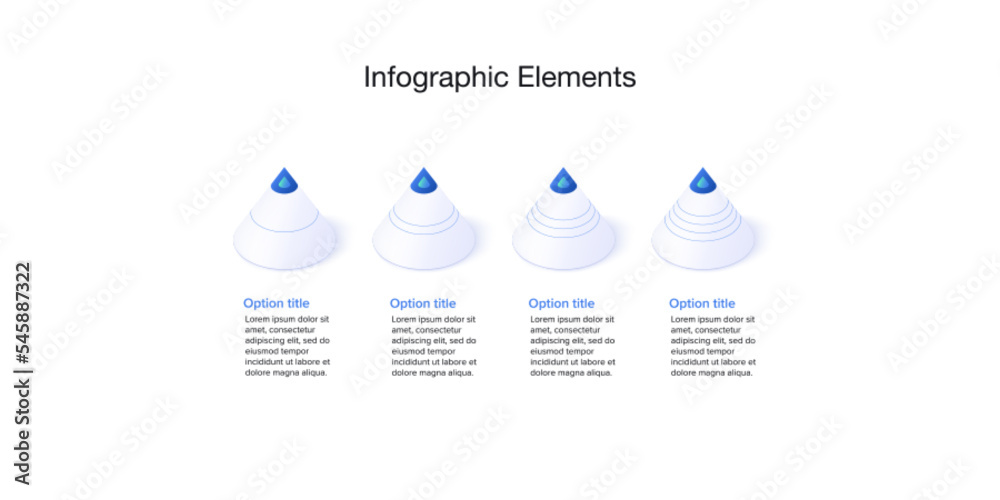 Infographic Elements

Option title
Lorem ipsum dolor sit amet, consectetur adipiscing elit, sed do eiusmod tempor incididunt ut labore et dolore magna aliqua.

Option title
Lorem ipsum dolor sit amet, consectetur adipiscing elit, sed do eiusmod tempor incididunt ut labore et dolore magna aliqua.

Option title
Lorem ipsum dolor sit amet, consectetur adipiscing elit, sed do eiusmod tempor incididunt ut labore et dolore magna aliqua.

Option title
Lorem ipsum dolor sit amet, consectetur adipiscing elit, sed do eiusmod tempor incididunt ut labore et dolore magna aliqua.

Adobe Stock | #545887322