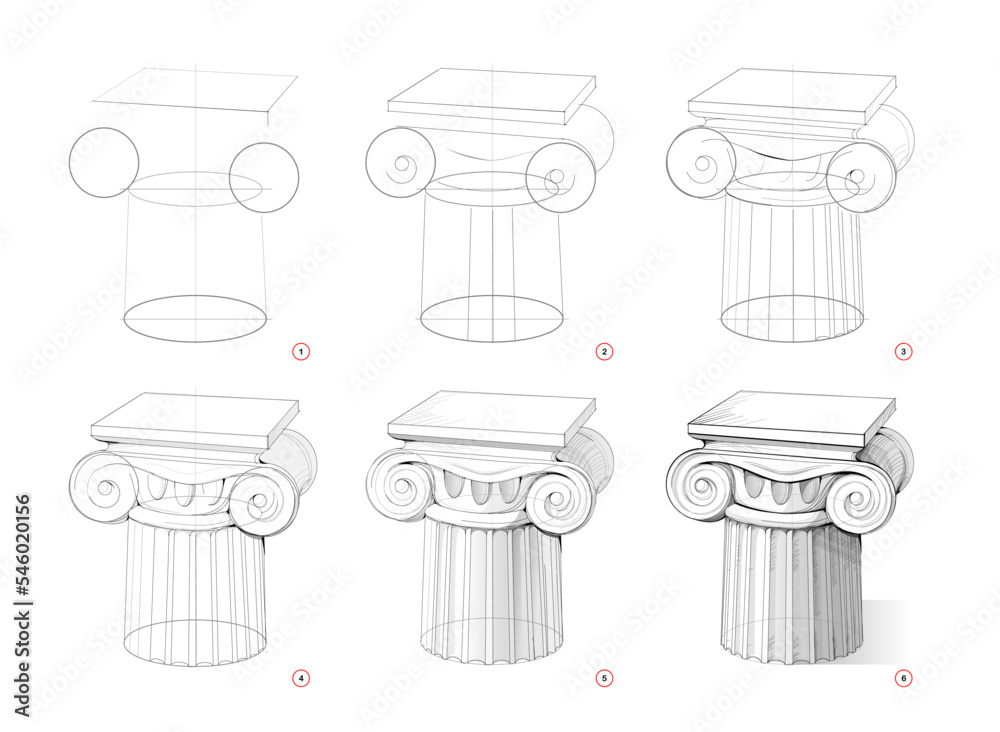 1
2
3
4
5
6
Adobe Stock | #546020156