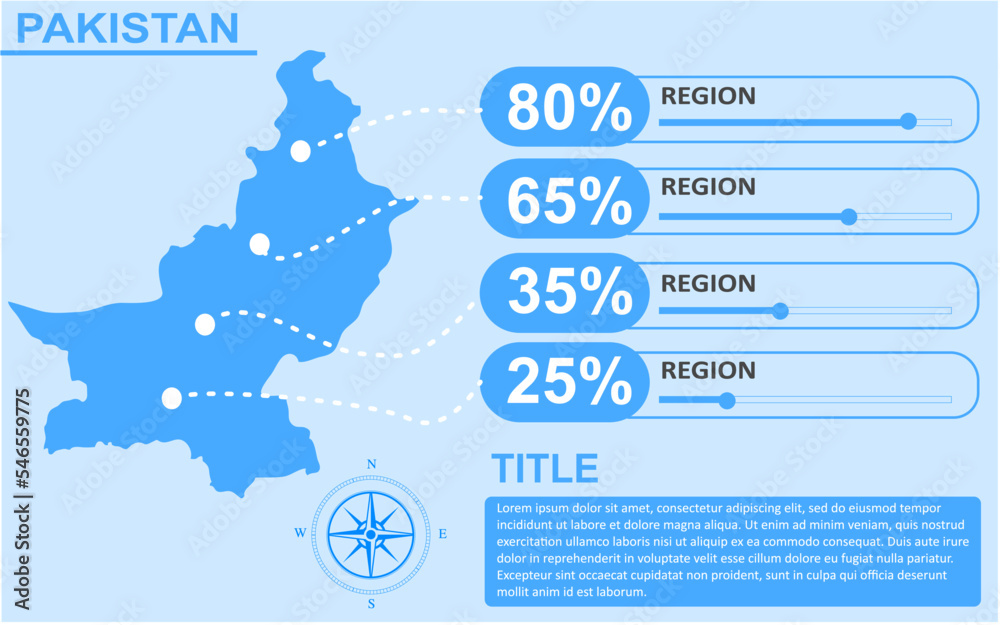 PAKISTAN

80% REGION

65% REGION

35% REGION

25% REGION

N
W E
S

TITLE

Lorem ipsum dolor sit amet, consectetur adipiscing elit, sed do eiusmod tempor incididunt ut labore et dolore magna aliqua. Ut enim ad minim veniam, quis nostrud exercitation ullamco laboris nisi ut aliquip ex ea commodo consequat. Duis aute irure dolor in reprehenderit in voluptate velit esse cillum dolore eu fugiat nulla pariatur. Excepteur sint occaecat cupidatat non proident, sunt in culpa qui officia deserunt mollit anim id est laborum.

Adobe Stock | #546559775