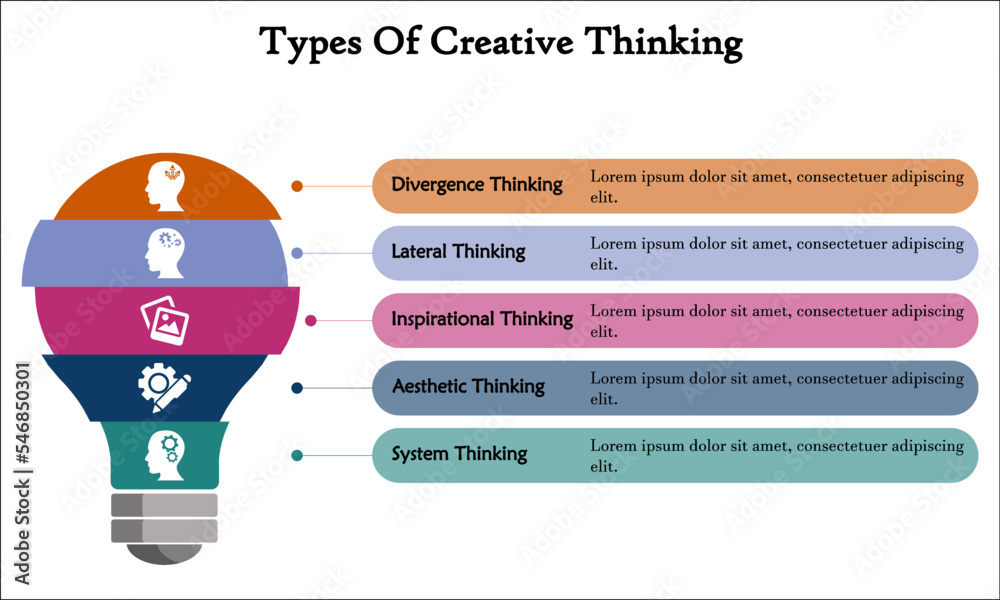 Types Of Creative Thinking

Divergence Thinking
Lorem ipsum dolor sit amet, consectetuer adipiscing elit.

Lateral Thinking
Lorem ipsum dolor sit amet, consectetuer adipiscing elit.

Inspirational Thinking
Lorem ipsum dolor sit amet, consectetuer adipiscing elit.

Aesthetic Thinking
Lorem ipsum dolor sit amet, consectetuer adipiscing elit.

System Thinking
Lorem ipsum dolor sit amet, consectetuer adipiscing elit.

Adobe Stock | #546850301