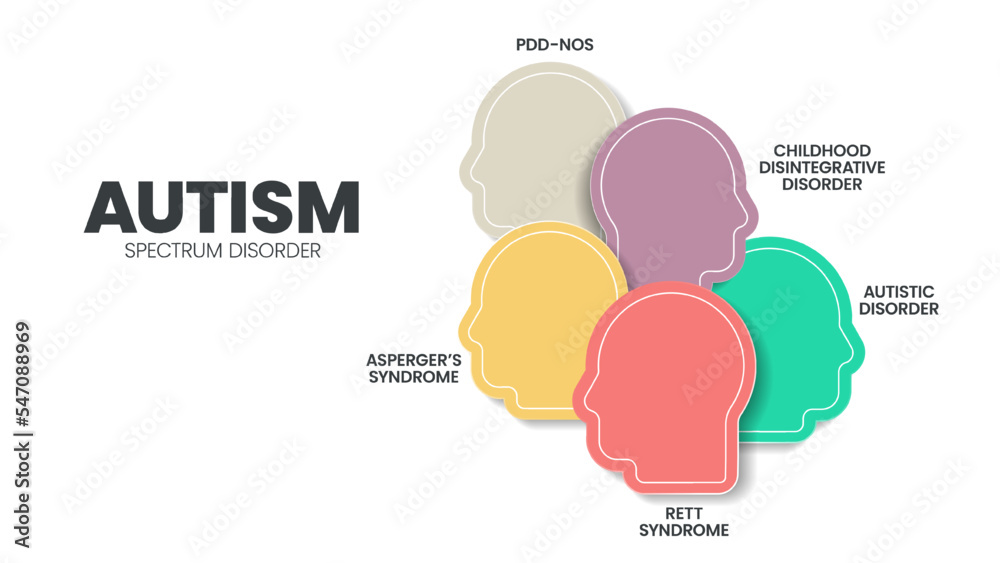 AUTISM
SPECTRUM DISORDER

PDD-NOS

CHILDHOOD DISINTEGRATIVE DISORDER

AUTISTIC DISORDER

ASPERGER'S SYNDROME

RETT SYNDROME

Adobe Stock | #547088969