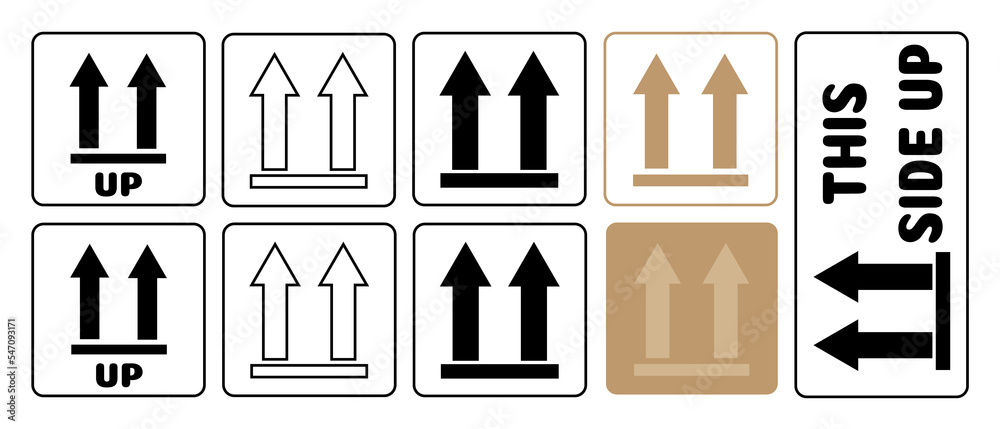 UP

UP

THIS SIDE UP

547093171