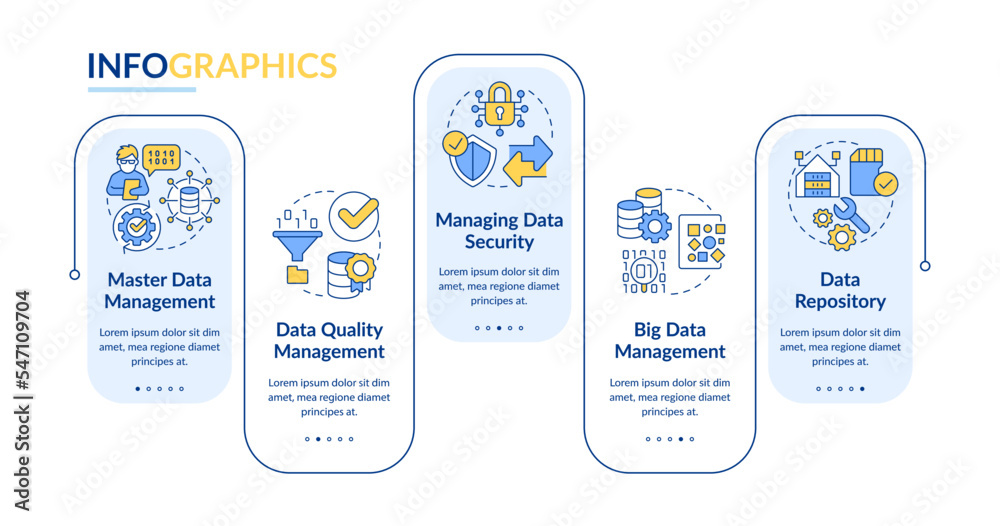 INFOGRAPHICS

1010
1001

Master Data Management

Lorem ipsum dolor sit dim amet, mea regione diamet principes at.

Data Quality Management

Lorem ipsum dolor sit dim amet, mea regione diamet principes at.

Managing Data Security

Lorem ipsum dolor sit dim amet, mea regione diamet principes at.

Big Data Management

Lorem ipsum dolor sit dim amet, mea regione diamet principes at.

Data Repository

Lorem ipsum dolor sit dim amet, mea regione diamet principes at.

Adobe Stock | #547109704