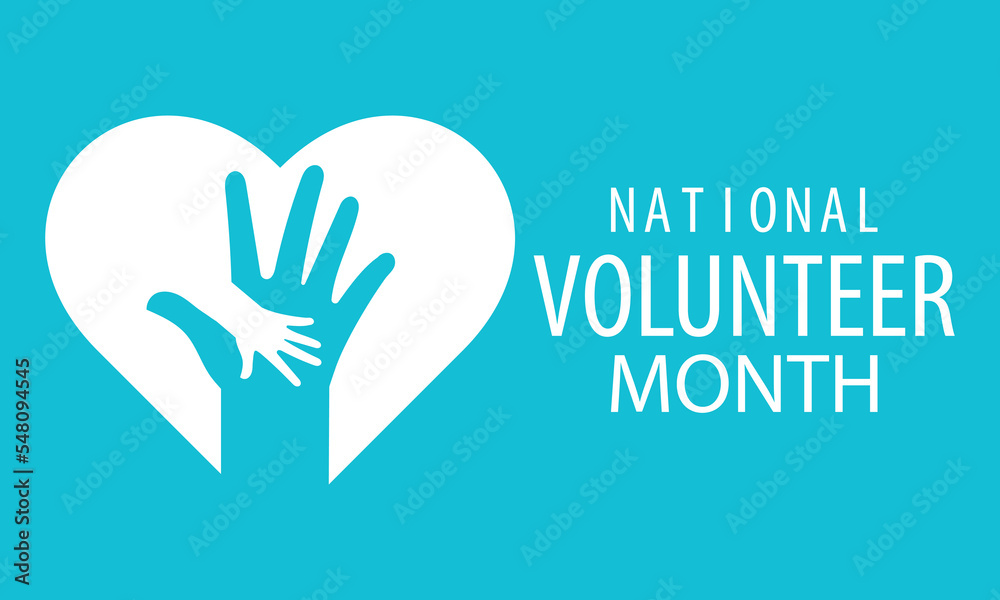 NATIONAL
VOLUNTEER
MONTH

Adobe Stock | #548094545