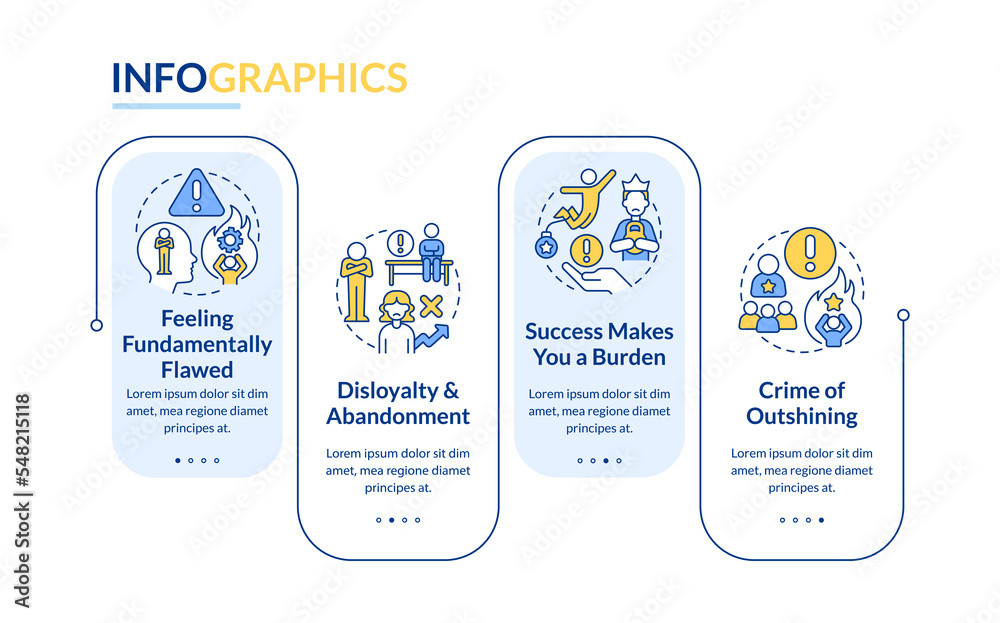 INFOGRAPHICS

Feeling Fundamentally Flawed

Lorem ipsum dolor sit dim amet, mea regione diamet principes at.

Disloyalty & Abandonment

Lorem ipsum dolor sit dim amet, mea regione diamet principes at.

Success Makes You a Burden

Lorem ipsum dolor sit dim amet, mea regione diamet principes at.

Crime of Outshining

Lorem ipsum dolor sit dim amet, mea regione diamet principes at.

Adobe Stock | #548215118