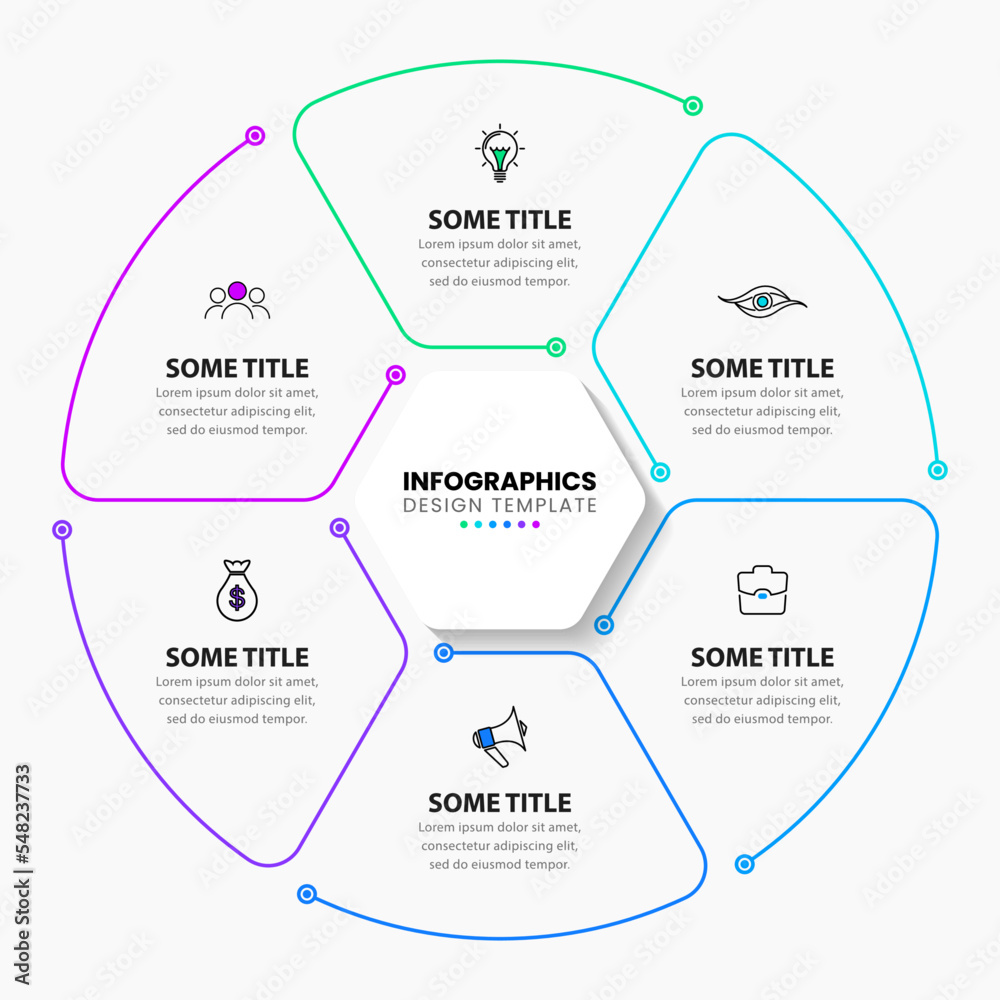 SOME TITLE
Lorem ipsum dolor sit amet, consectetur adipiscing elit, sed do eiusmod tempor.

SOME TITLE
Lorem ipsum dolor sit amet, consectetur adipiscing elit, sed do eiusmod tempor.

SOME TITLE
Lorem ipsum dolor sit amet, consectetur adipiscing elit, sed do eiusmod tempor.

INFOGRAPHICS
DESIGN TEMPLATE

SOME TITLE
Lorem ipsum dolor sit amet, consectetur adipiscing elit, sed do eiusmod tempor.

SOME TITLE
Lorem ipsum dolor sit amet, consectetur adipiscing elit, sed do eiusmod tempor.

SOME TITLE
Lorem ipsum dolor sit amet, consectetur adipiscing elit, sed do eiusmod tempor.

Adobe Stock | #548237733