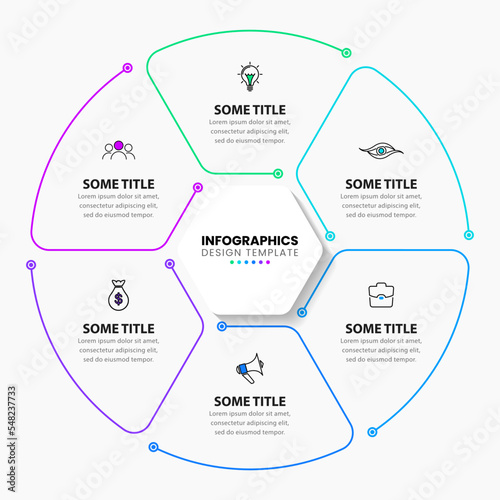 SOME TITLE
Lorem ipsum dolor sit amet, consectetur adipiscing elit, sed do eiusmod tempor.

SOME TITLE
Lorem ipsum dolor sit amet, consectetur adipiscing elit, sed do eiusmod tempor.

SOME TITLE
Lorem ipsum dolor sit amet, consectetur adipiscing elit, sed do eiusmod tempor.

INFOGRAPHICS
DESIGN TEMPLATE

SOME TITLE
Lorem ipsum dolor sit amet, consectetur adipiscing elit, sed do eiusmod tempor.

SOME TITLE
Lorem ipsum dolor sit amet, consectetur adipiscing elit, sed do eiusmod tempor.

SOME TITLE
Lorem ipsum dolor sit amet, consectetur adipiscing elit, sed do eiusmod tempor.

Adobe Stock | #548237733