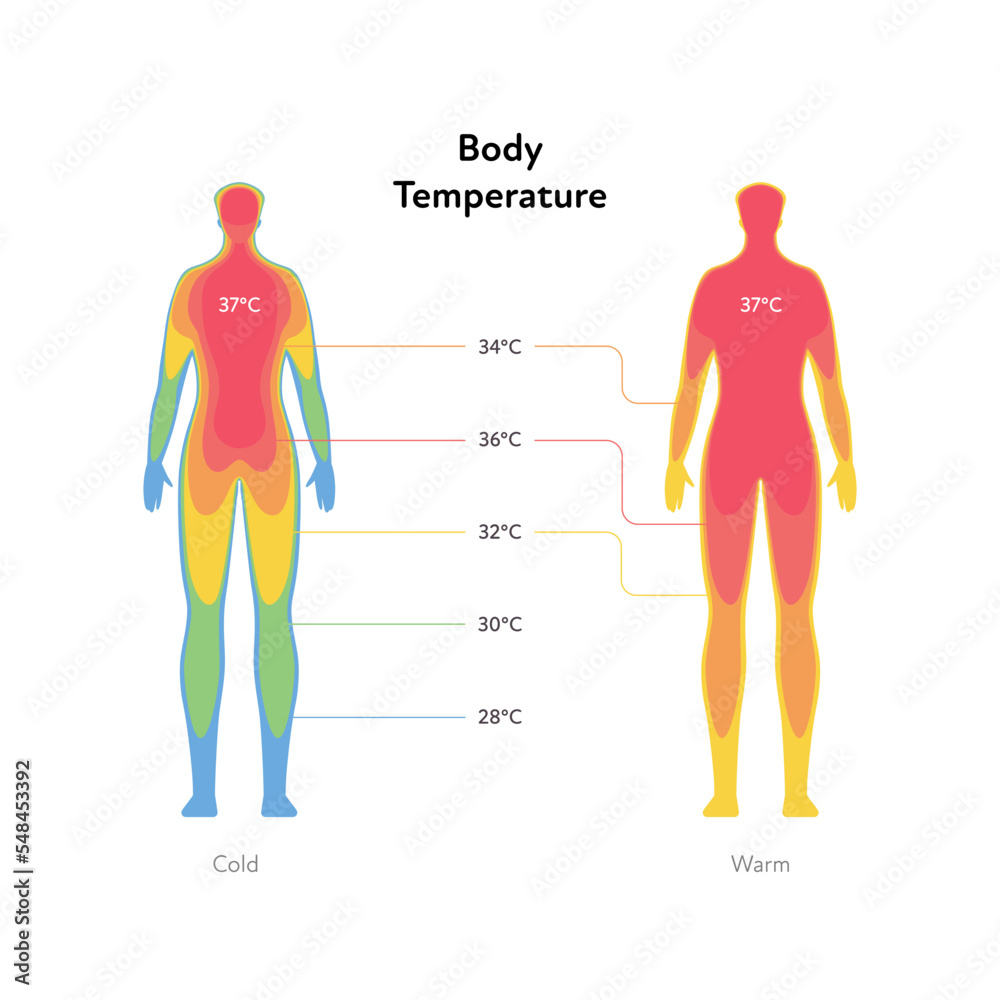 Body Temperature

37°C

37°C

34°C

36°C

32°C

30°C

28°C

Cold

Warm

Adobe Stock | #548453392