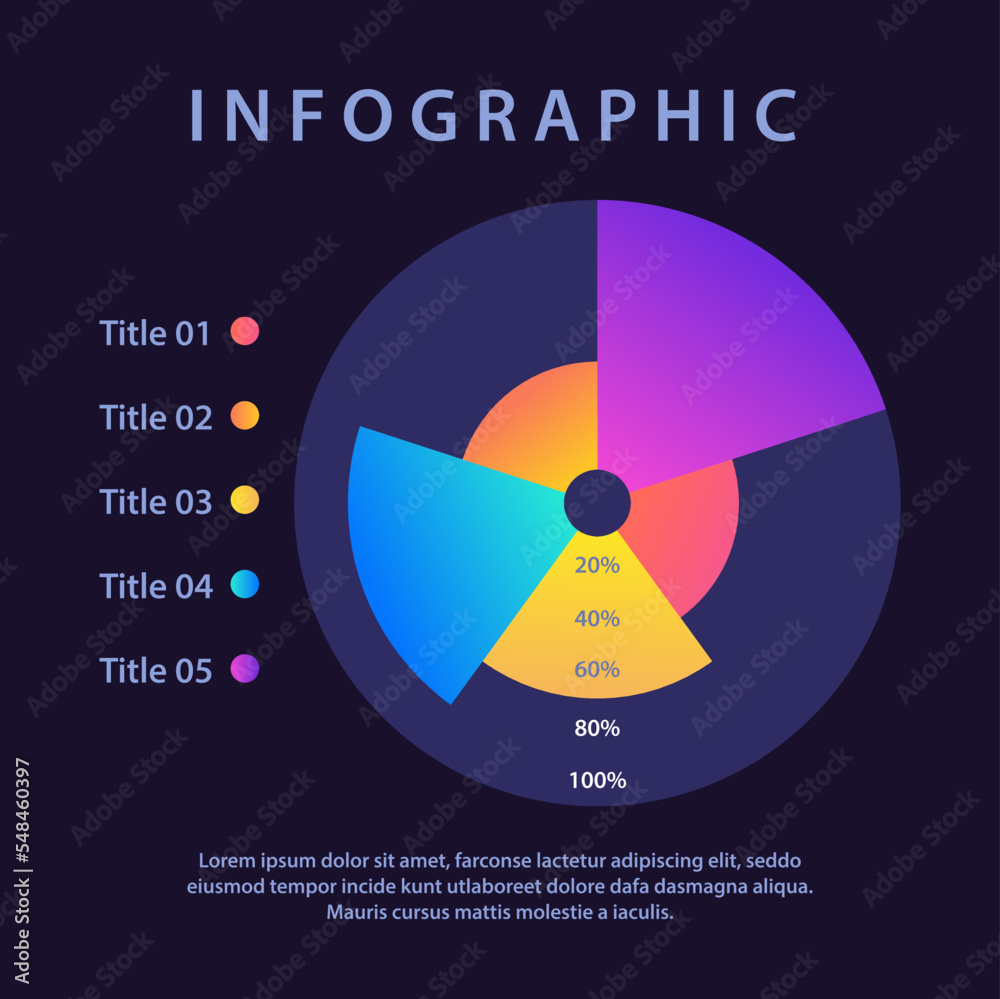 INFOGRAPHIC

Title 01

Title 02

Title 03

Title 04

Title 05

20%

40%

60%

80%

100%

Lorem ipsum dolor sit amet, farconse lactetur adipiscing elit, seddo eiusmod tempor incide kunt utlaboreet dolore dafa dasmagna aliqua. Mauris cursus mattis molestie a iaculis.

Adobe Stock | #548460397