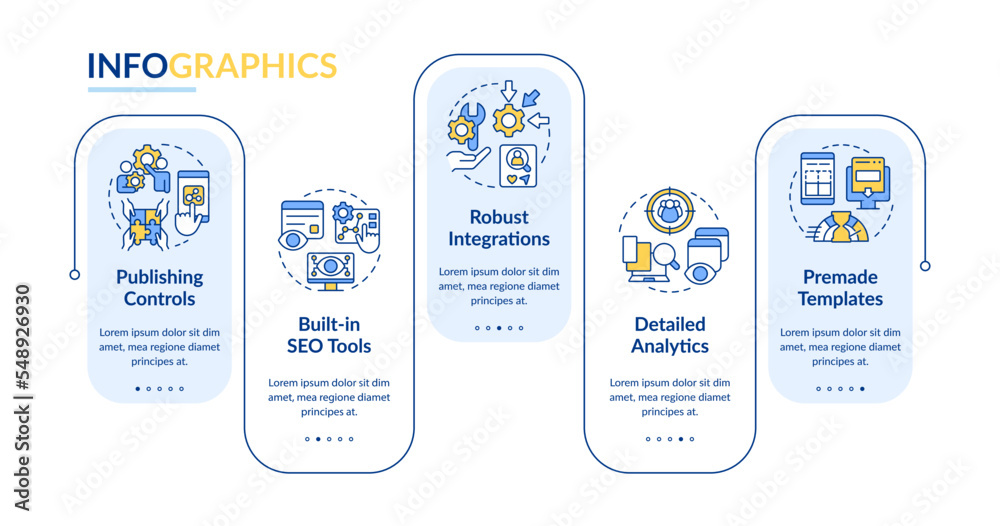 INFOGRAPHICS

Publishing Controls

Lorem ipsum dolor sit dim amet, mea regione diamet principes at.

Built-in SEO Tools

Lorem ipsum dolor sit dim amet, mea regione diamet principes at.

Robust Integrations

Lorem ipsum dolor sit dim amet, mea regione diamet principes at.

Detailed Analytics

Lorem ipsum dolor sit dim amet, mea regione diamet principes at.

Premade Templates

Lorem ipsum dolor sit dim amet, mea regione diamet principes at.

Adobe Stock | #548926930