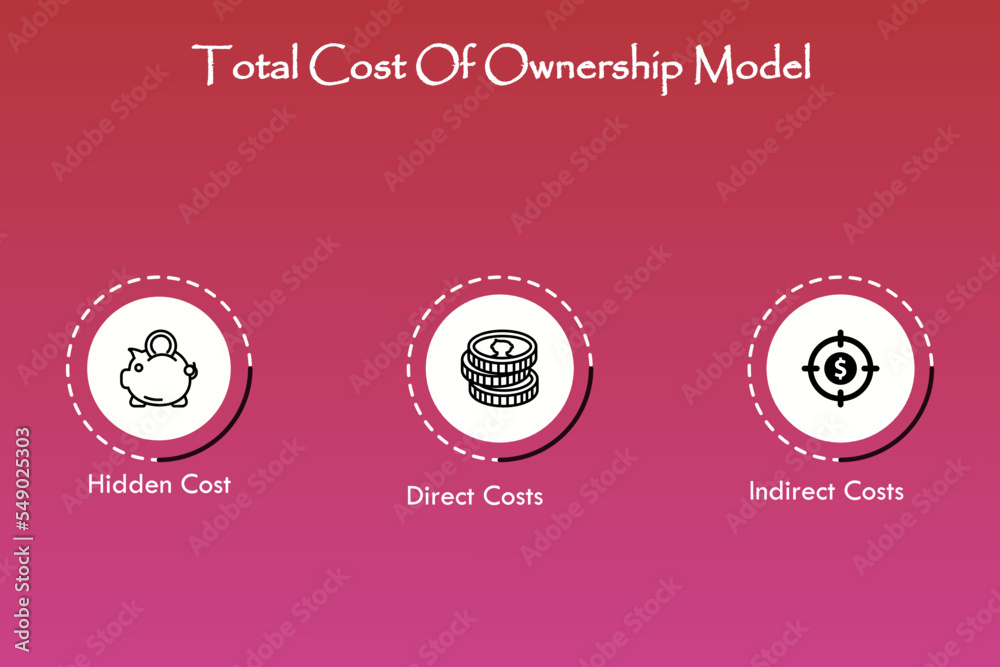 Total Cost Of Ownership Model

Hidden Cost

Direct Costs

Indirect Costs

Adobe Stock | #549025303