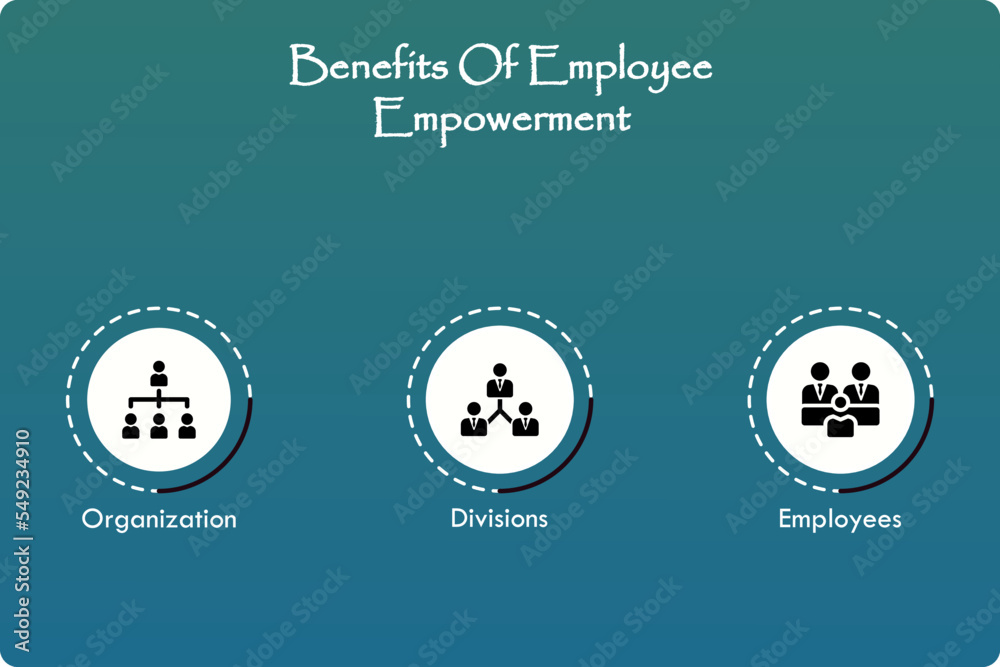 Benefits Of Employee Empowerment

Organization

Divisions

Employees

Adobe Stock | #549234910