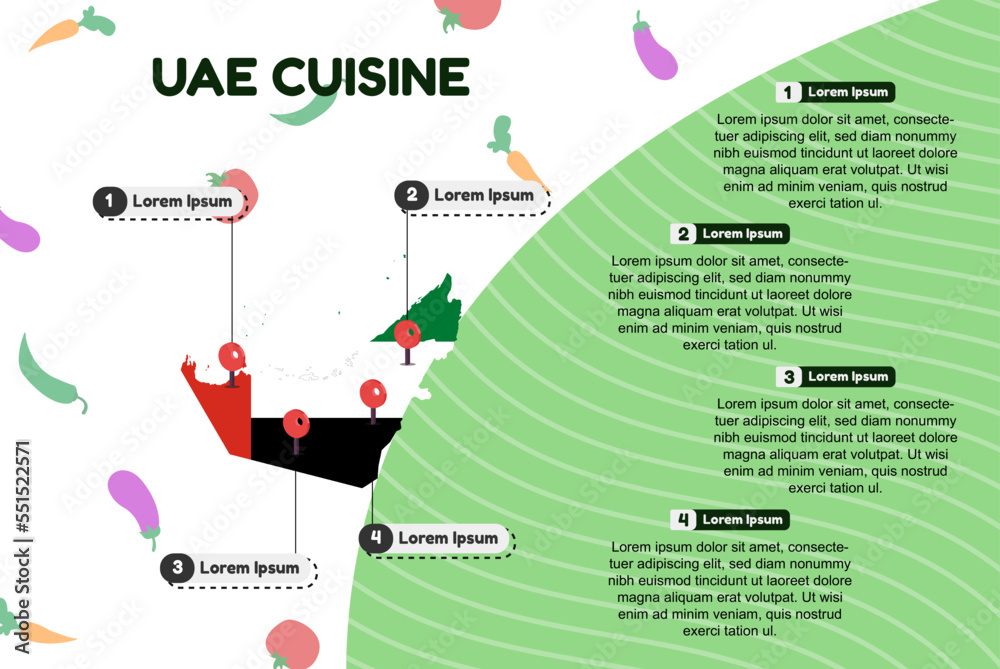 UAE CUISINE

1 Lorem Ipsum

2 Lorem Ipsum

3 Lorem Ipsum

4 Lorem Ipsum

1 Lorem Ipsum
Lorem ipsum dolor sit amet, consectetuer adipiscing elit, sed diam nonummy nibh euismod tincidunt ut laoreet dolore magna aliquam erat volutpat. Ut wisi enim ad minim veniam, quis nostrud exerci tation ul.

2 Lorem Ipsum
Lorem ipsum dolor sit amet, consectetuer adipiscing elit, sed diam nonummy nibh euismod tincidunt ut laoreet dolore magna aliquam erat volutpat. Ut wisi enim ad minim veniam, quis nostrud exerci tation ul.

3 Lorem Ipsum
Lorem ipsum dolor sit amet, consectetuer adipiscing elit, sed diam nonummy nibh euismod tincidunt ut laoreet dolore magna aliquam erat volutpat. Ut wisi enim ad minim veniam, quis nostrud exerci tation ul.

4 Lorem Ipsum
Lorem ipsum dolor sit amet, consectetuer adipiscing elit, sed diam nonummy nibh euismod tincidunt ut laoreet dolore magna aliquam erat volutpat. Ut wisi enim ad minim veniam, quis nostrud exerci tation ul.

Adobe Stock | #551522571