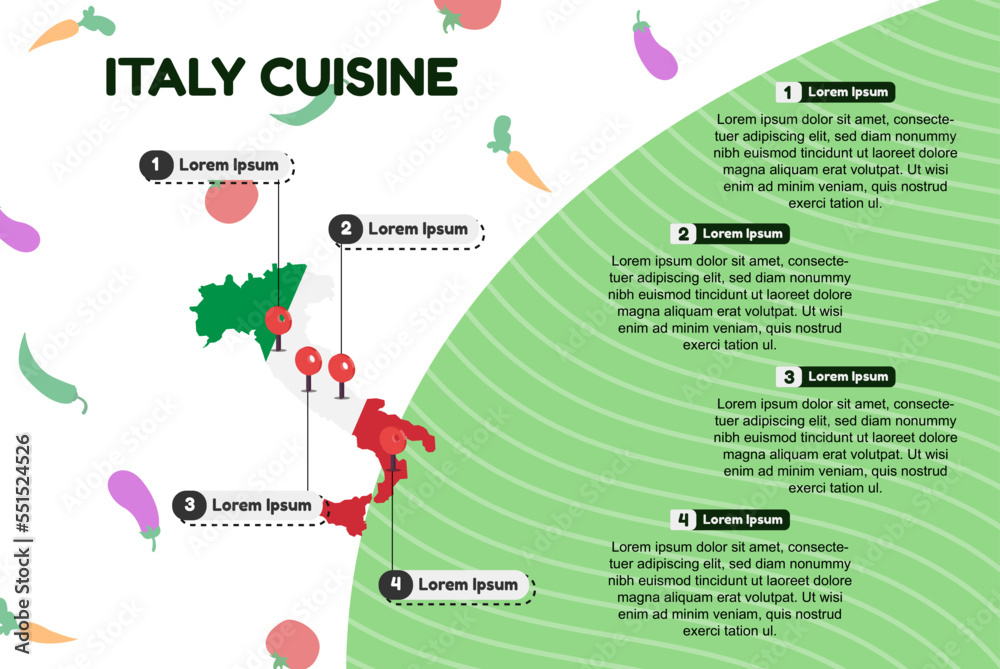 ITALY CUISINE

1 Lorem Ipsum

2 Lorem Ipsum

3 Lorem Ipsum

4 Lorem Ipsum

1 Lorem Ipsum

Lorem ipsum dolor sit amet, consectetuer adipiscing elit, sed diam nonummy nibh euismod tincidunt ut laoreet dolore magna aliquam erat volutpat. Ut wisi enim ad minim veniam, quis nostrud exerci tation ul.

2 Lorem Ipsum

Lorem ipsum dolor sit amet, consectetuer adipiscing elit, sed diam nonummy nibh euismod tincidunt ut laoreet dolore magna aliquam erat volutpat. Ut wisi enim ad minim veniam, quis nostrud exerci tation ul.

3 Lorem Ipsum

Lorem ipsum dolor sit amet, consectetuer adipiscing elit, sed diam nonummy nibh euismod tincidunt ut laoreet dolore magna aliquam erat volutpat. Ut wisi enim ad minim veniam, quis nostrud exerci tation ul.

4 Lorem Ipsum

Lorem ipsum dolor sit amet, consectetuer adipiscing elit, sed diam nonummy nibh euismod tincidunt ut laoreet dolore magna aliquam erat volutpat. Ut wisi enim ad minim veniam, quis nostrud exerci tation ul.

Adobe Stock | #551524526