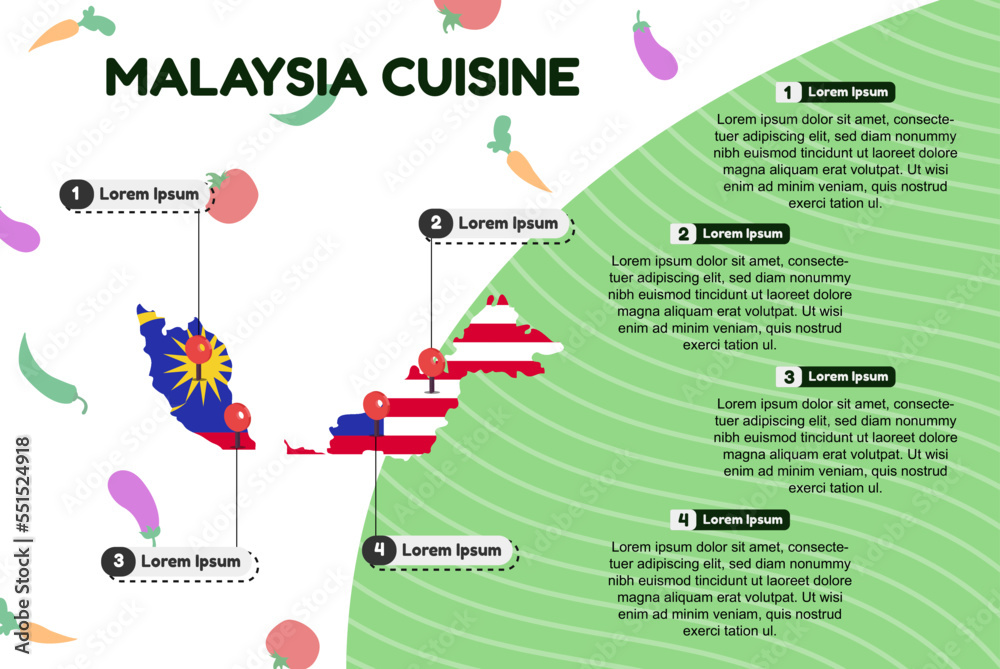 MALAYSIA CUISINE

1 Lorem Ipsum

2 Lorem Ipsum

3 Lorem Ipsum

4 Lorem Ipsum

1 Lorem Ipsum

Lorem ipsum dolor sit amet, consectetuer adipiscing elit, sed diam nonummy nibh euismod tincidunt ut laoreet dolore magna aliquam erat volutpat. Ut wisi enim ad minim veniam, quis nostrud exerci tation ul.

2 Lorem Ipsum

Lorem ipsum dolor sit amet, consectetuer adipiscing elit, sed diam nonummy nibh euismod tincidunt ut laoreet dolore magna aliquam erat volutpat. Ut wisi enim ad minim veniam, quis nostrud exerci tation ul.

3 Lorem Ipsum

Lorem ipsum dolor sit amet, consectetuer adipiscing elit, sed diam nonummy nibh euismod tincidunt ut laoreet dolore magna aliquam erat volutpat. Ut wisi enim ad minim veniam, quis nostrud exerci tation ul.

4 Lorem Ipsum

Lorem ipsum dolor sit amet, consectetuer adipiscing elit, sed diam nonummy nibh euismod tincidunt ut laoreet dolore magna aliquam erat volutpat. Ut wisi enim ad minim veniam, quis nostrud exerci tation ul.

Adobe Stock | #551524918