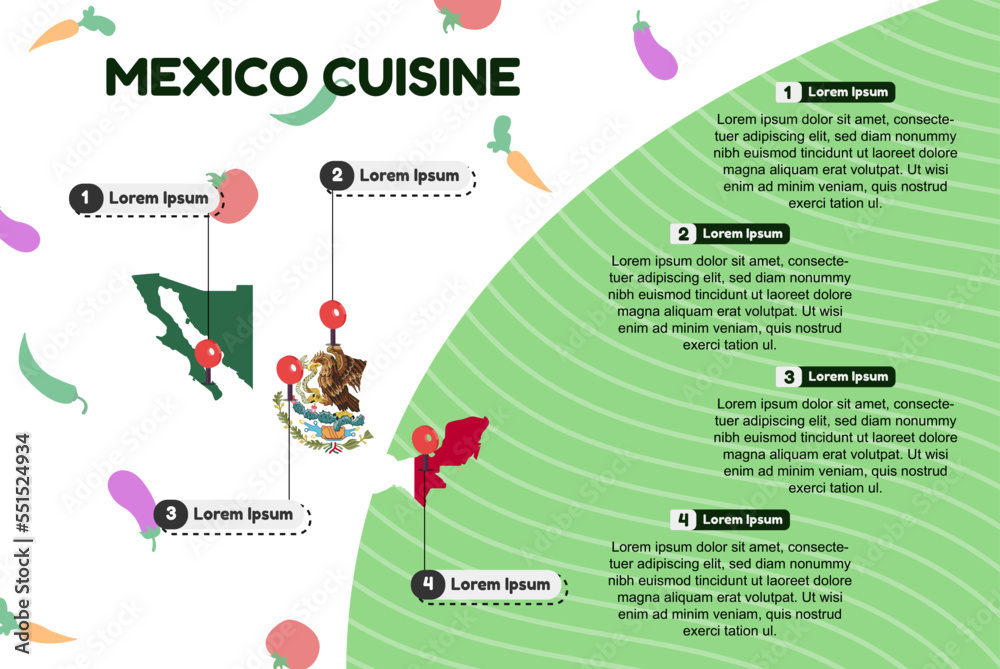 MEXICO CUISINE

1 Lorem Ipsum

2 Lorem Ipsum

3 Lorem Ipsum

4 Lorem Ipsum

1 Lorem Ipsum

Lorem ipsum dolor sit amet, consectetuer adipiscing elit, sed diam nonummy nibh euismod tincidunt ut laoreet dolore magna aliquam erat volutpat. Ut wisi enim ad minim veniam, quis nostrud exerci tation ul.

2 Lorem Ipsum

Lorem ipsum dolor sit amet, consectetuer adipiscing elit, sed diam nonummy nibh euismod tincidunt ut laoreet dolore magna aliquam erat volutpat. Ut wisi enim ad minim veniam, quis nostrud exerci tation ul.

3 Lorem Ipsum

Lorem ipsum dolor sit amet, consectetuer adipiscing elit, sed diam nonummy nibh euismod tincidunt ut laoreet dolore magna aliquam erat volutpat. Ut wisi enim ad minim veniam, quis nostrud exerci tation ul.

4 Lorem Ipsum

Lorem ipsum dolor sit amet, consectetuer adipiscing elit, sed diam nonummy nibh euismod tincidunt ut laoreet dolore magna aliquam erat volutpat. Ut wisi enim ad minim veniam, quis nostrud exerci tation ul.

Adobe Stock | #551524934