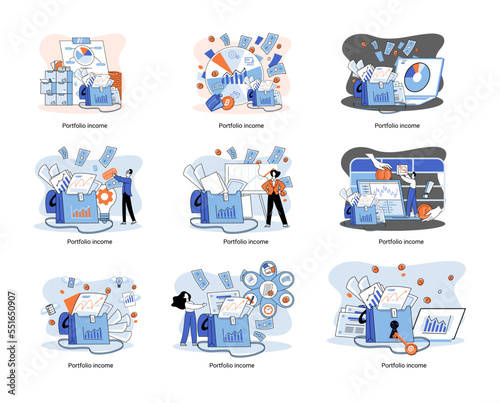 Portfolio income

Portfolio income

Portfolio income

Portfolio income

Portfolio income

Portfolio income

Portfolio income

Portfolio income

Portfolio income

Adobe Stock | #551650907